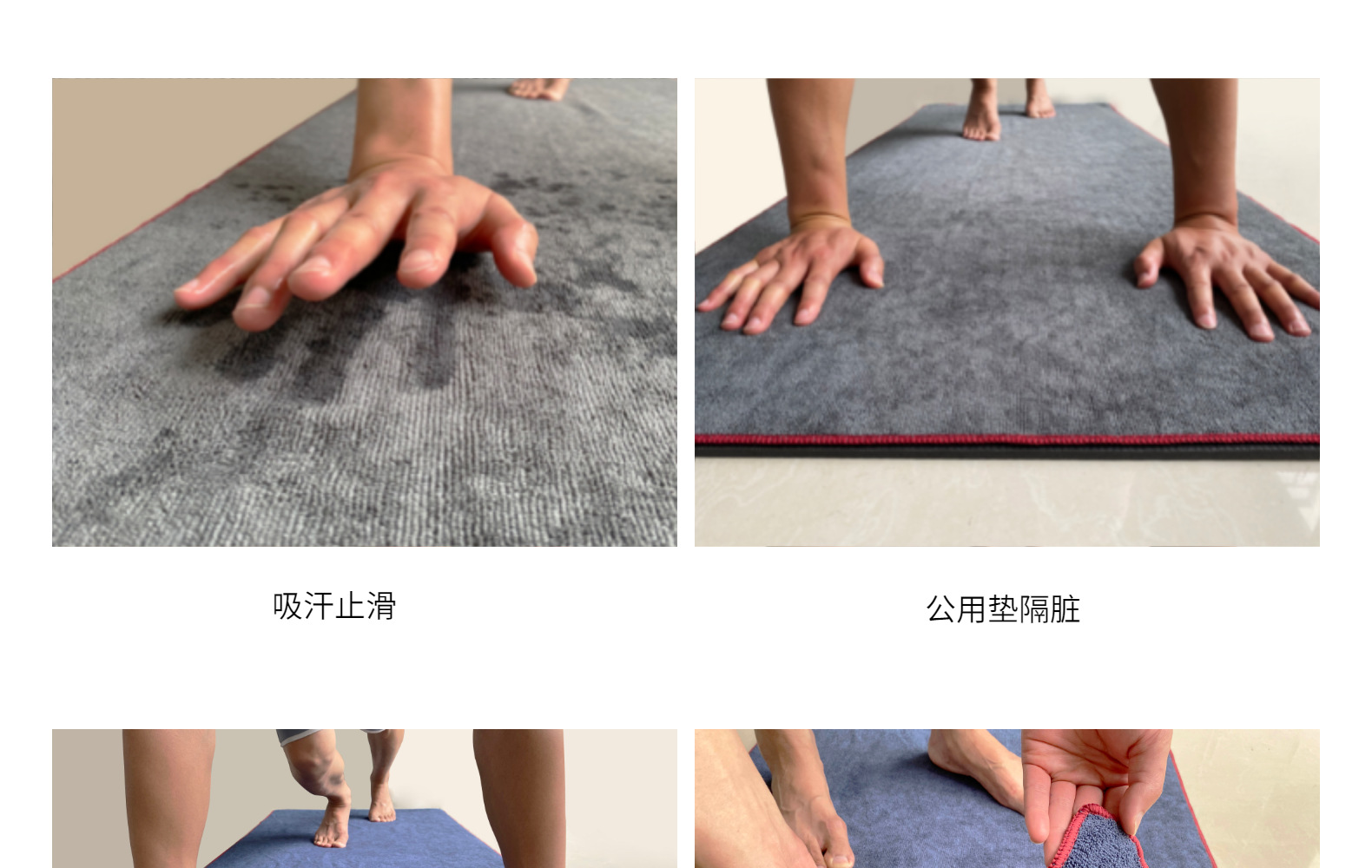 吸汗止滑

公用垫隔脏