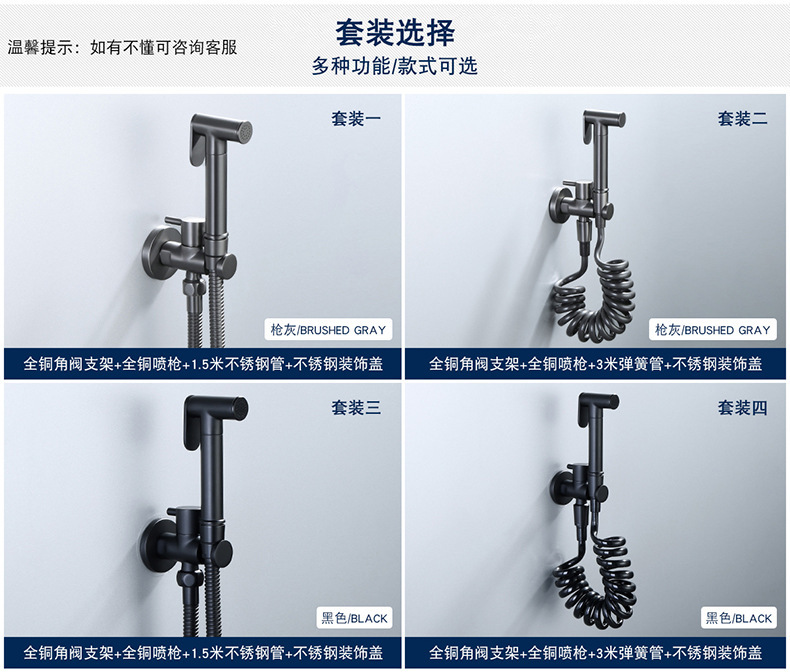 温馨提示：如有不懂可咨询客服

套装选择

多种功能/款式可选

套装一

枪灰/BRUSHED GRAY

全铜角阀支架+全铜喷枪+1.5米不锈钢管+不锈钢装饰盖

套装二

枪灰/BRUSHED GRAY

全铜角阀支架+全铜喷枪+3米弹簧管+不锈钢装饰盖

套装三

黑色/BLACK

全铜角阀支架+全铜喷枪+1.5米不锈钢管+不锈钢装饰盖

套装四

黑色/BLACK

全铜角阀支架+全铜喷枪+3米弹簧管+不锈钢装饰盖