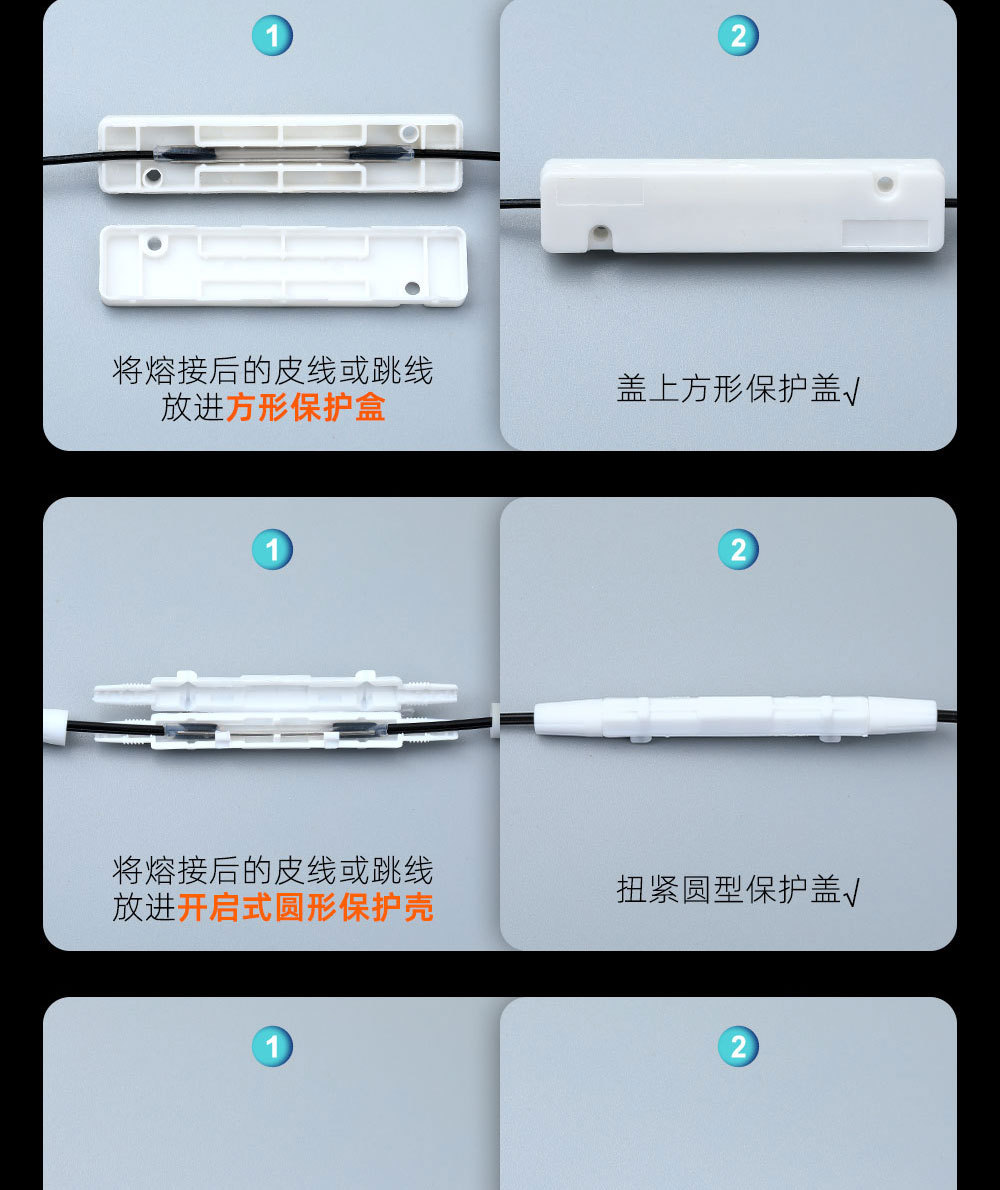 1

将熔接后的皮线或跳线放进方形保护盒

2

盖上方形保护盖√

1

将熔接后的皮线或跳线放进开启式圆形保护壳

2

扭紧圆型保护盖√

1

2