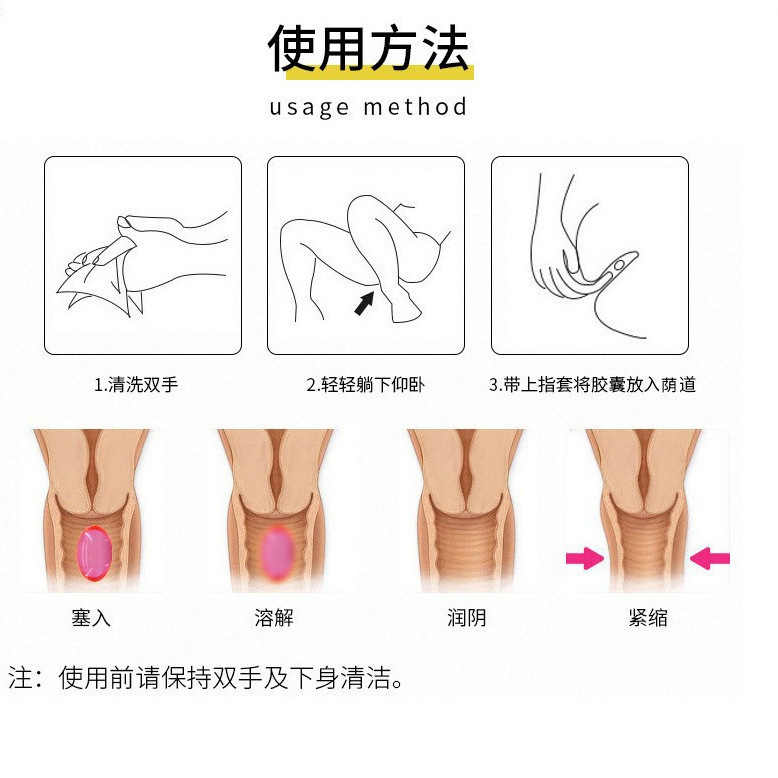 使用方法
usage method

1.清洗双手

2.轻轻躺下仰卧

3.带上指套将胶囊放入荫道

塞入

溶解

润阴

紧缩

注：使用前请保持双手及下身清洁。