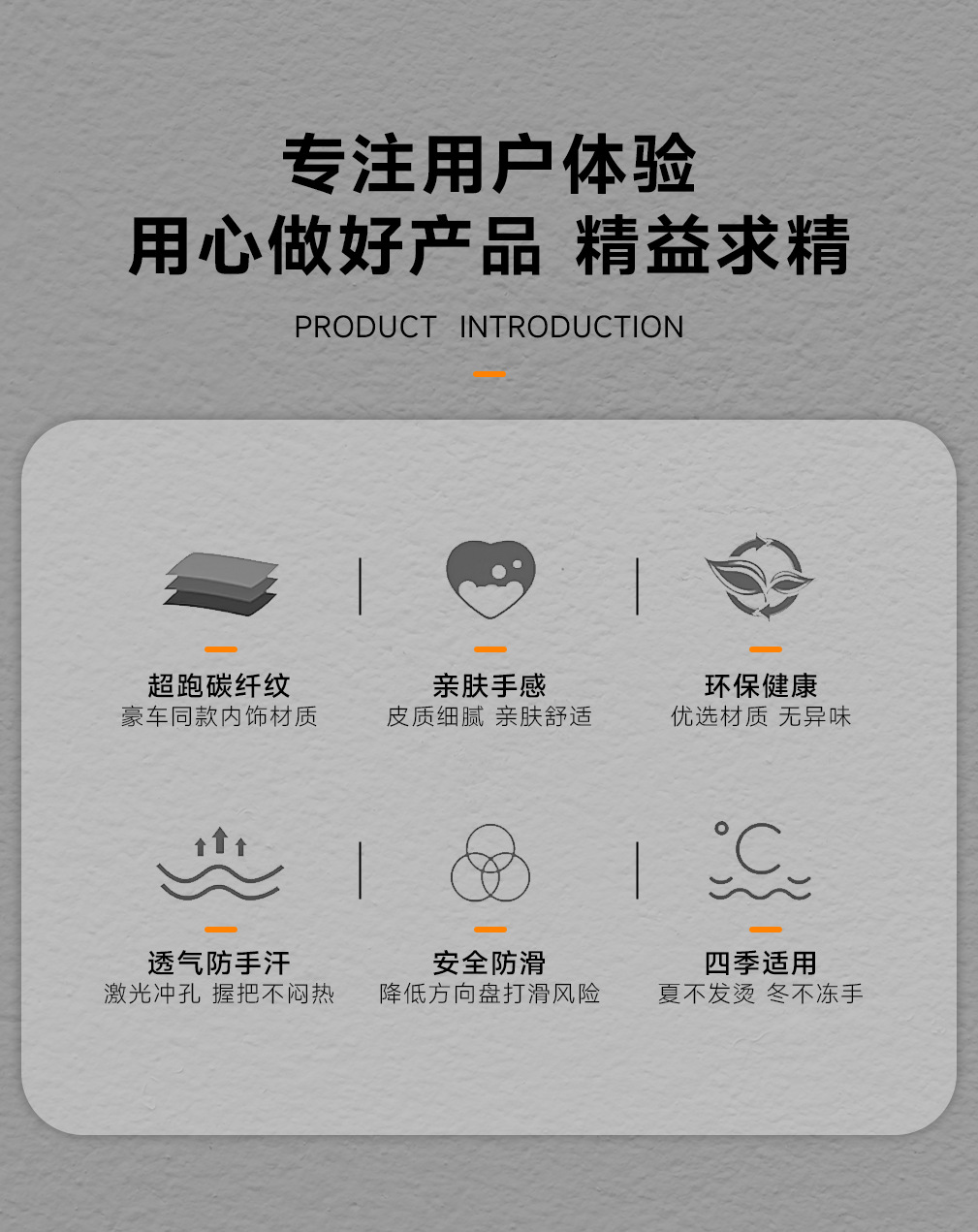 专注用户体验

用心做好产品 精益求精

PRODUCT INTRODUCTION

超跑碳纤纹
豪车同款内饰材质

亲肤手感
皮质细腻 亲肤舒适

环保健康
优选材质 无异味

透气防手汗
激光冲孔 握把不闷热

安全防滑
降低方向盘打滑风险

四季适用
夏不发烫 冬不冻手