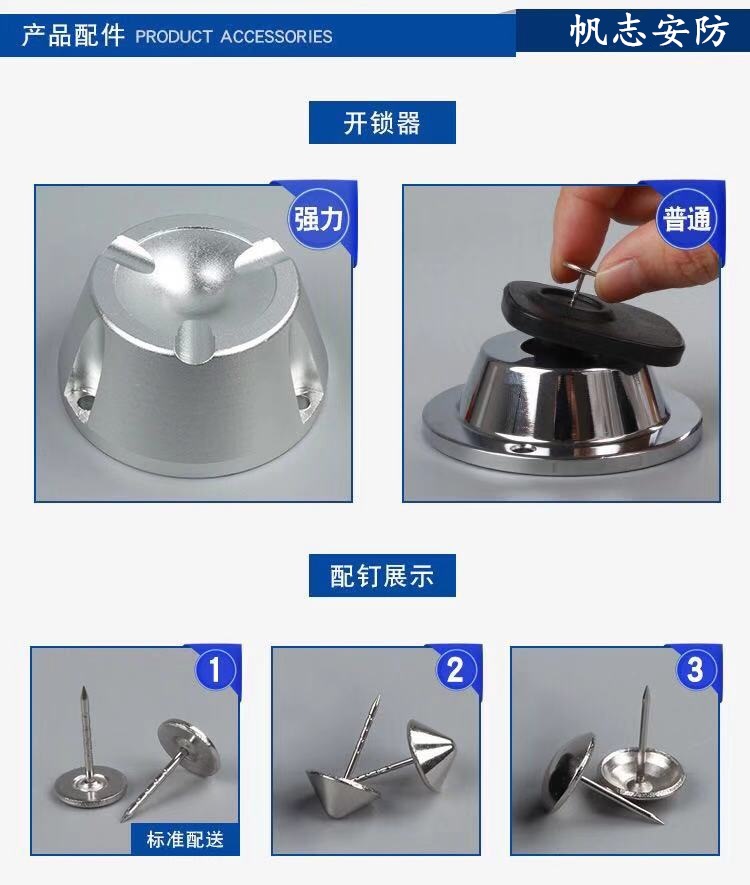 产品配件 PRODUCT ACCESSORIES

帆志安防

开锁器

强力

普通

配钉展示

1

标准配送

2

3