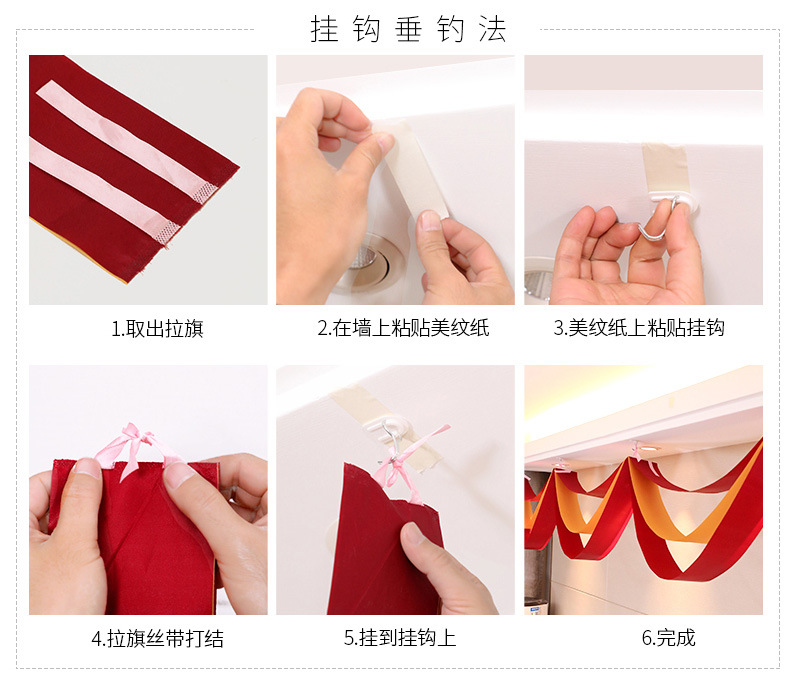 挂钩垂钓法

1.取出拉旗

2.在墙上粘贴美纹纸

3.美纹纸上粘贴挂钩

4.拉旗丝带打结

5.挂到挂钩上

6.完成