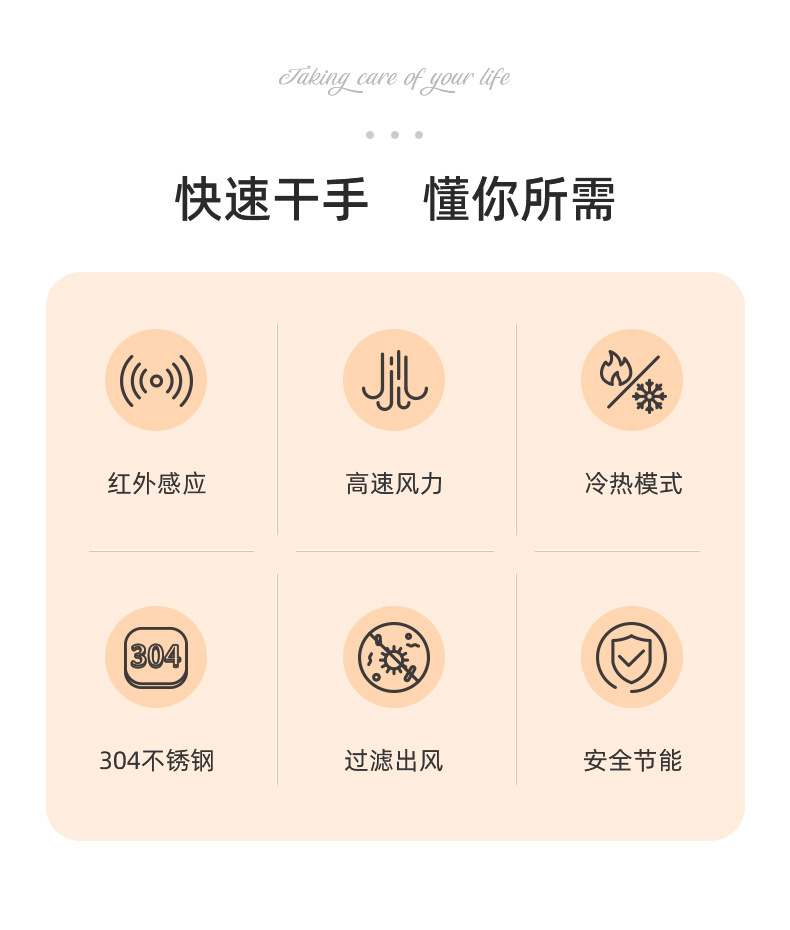 Taking care of your life

快速干手 懂你所需

红外感应

高速风力

冷热模式

304

304不锈钢

过滤出风

安全节能