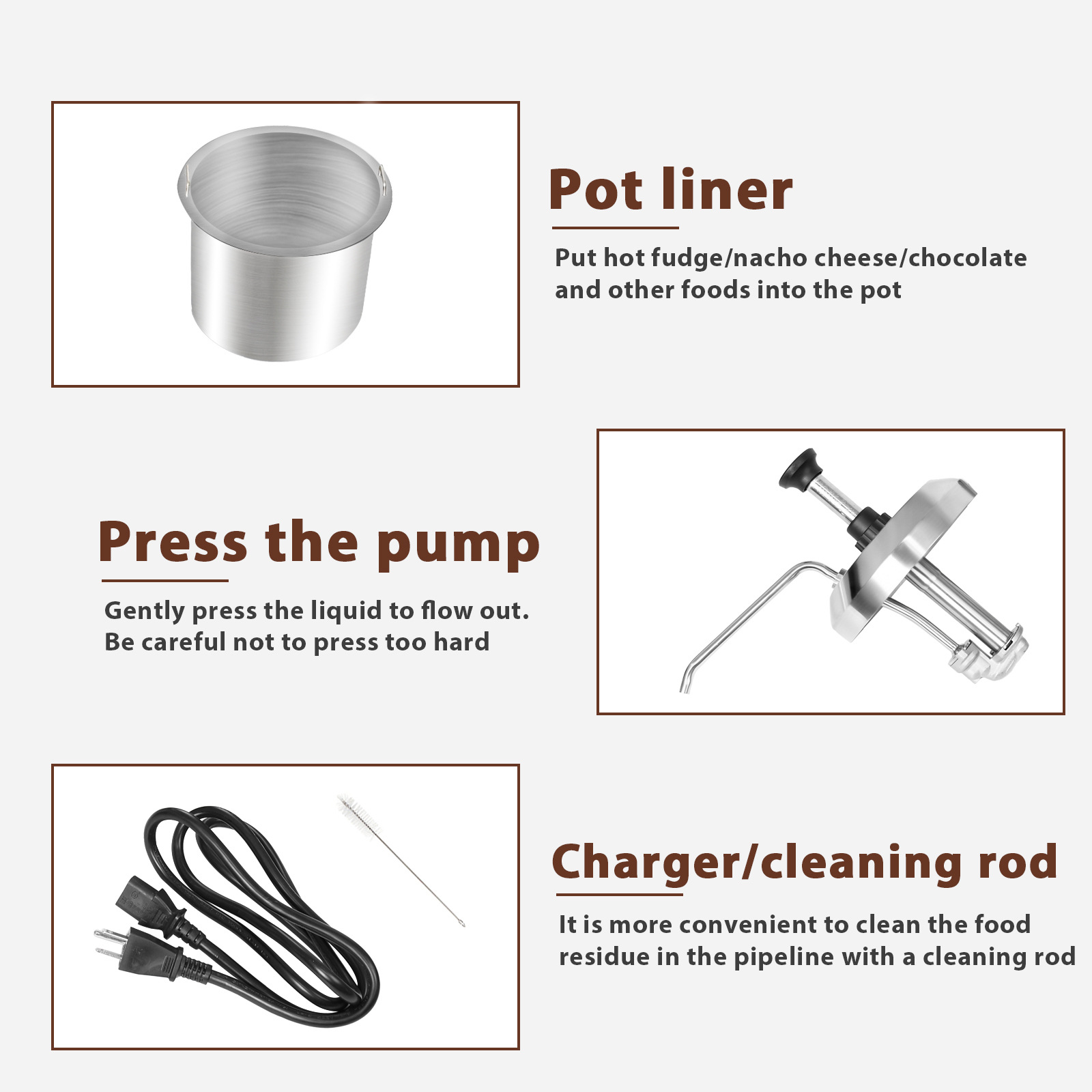 Pot liner

Put hot fudge/nacho cheese/chocolate and other foods into the pot

Press the pump

Gently press the liquid to flow out. Be careful not to press too hard

Charger/cleaning rod

It is more convenient to clean the food residue in the pipeline with a cleaning rod