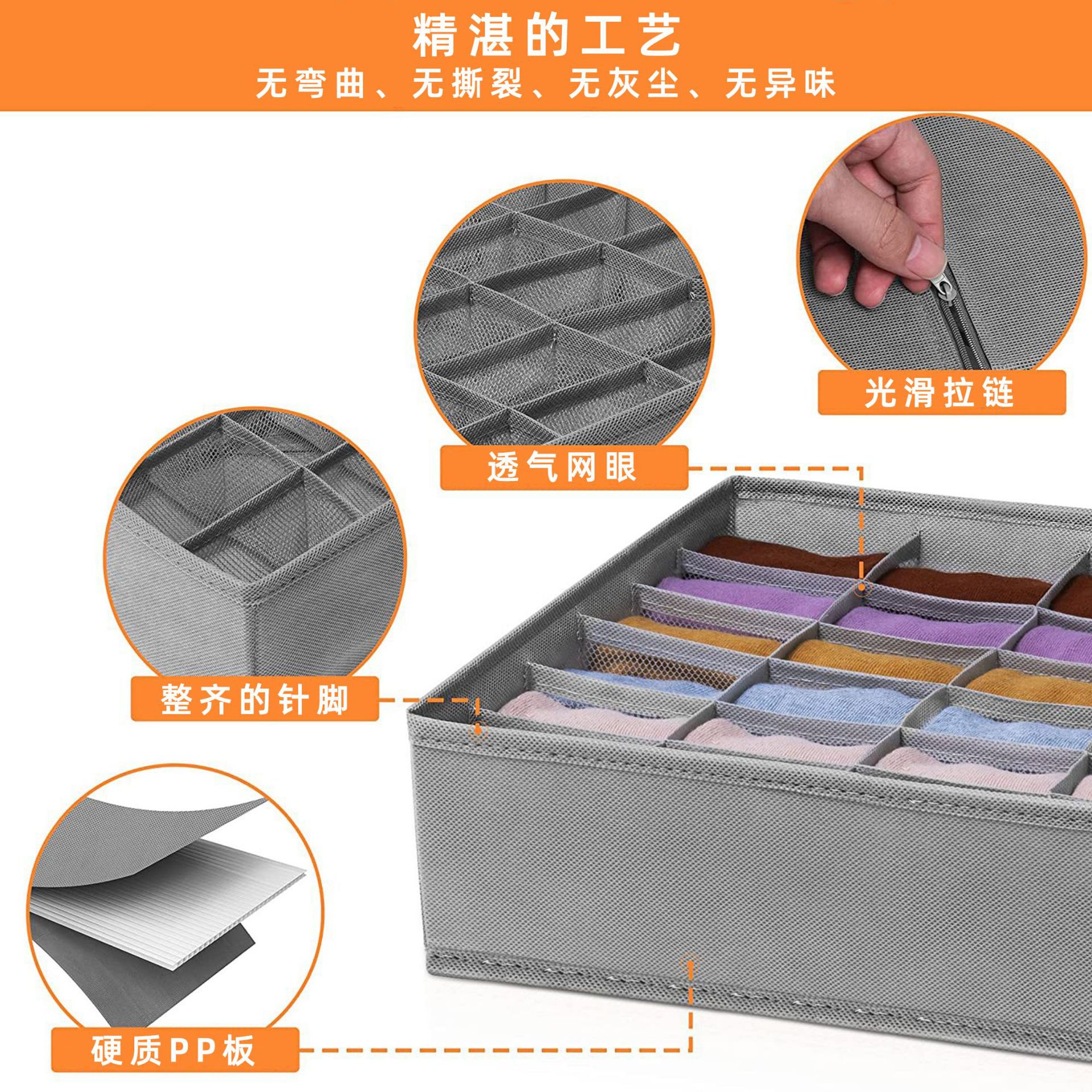 精湛的工艺
无弯曲、无撕裂、无灰尘、无异味

光滑拉链

透气网眼

整齐的针脚

硬质PP板