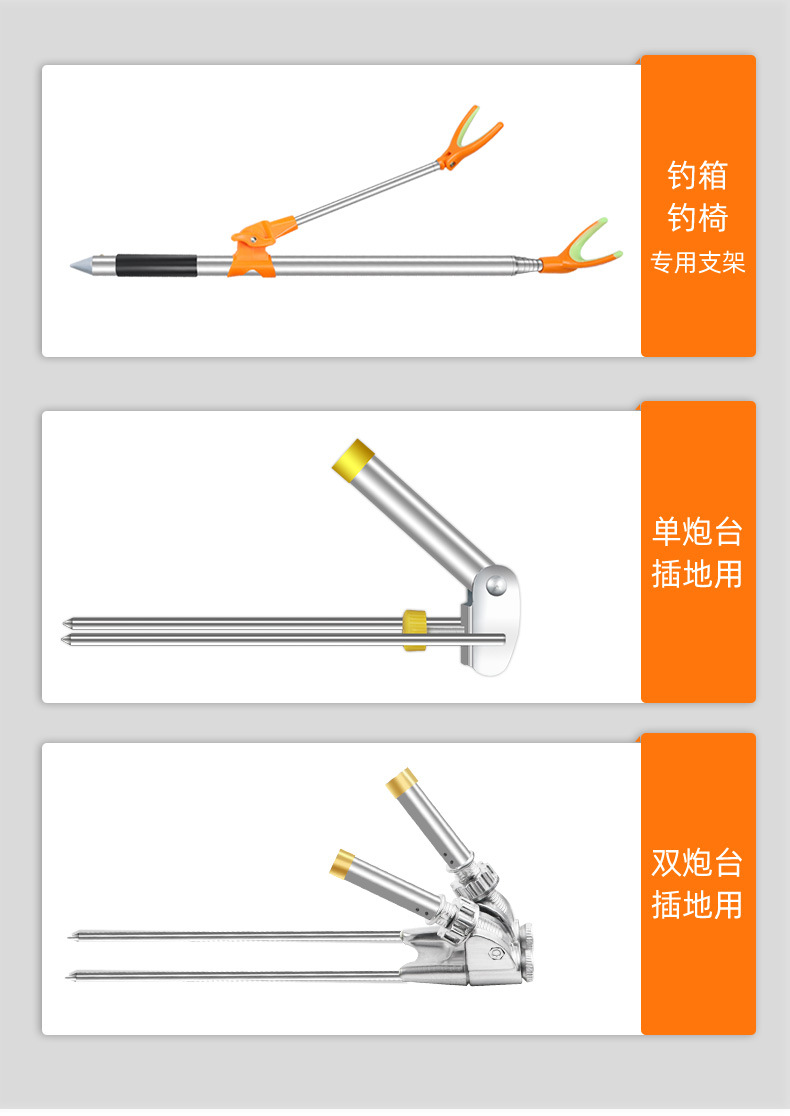 钓箱
钓椅
专用支架

单炮台
插地用

双炮台
插地用