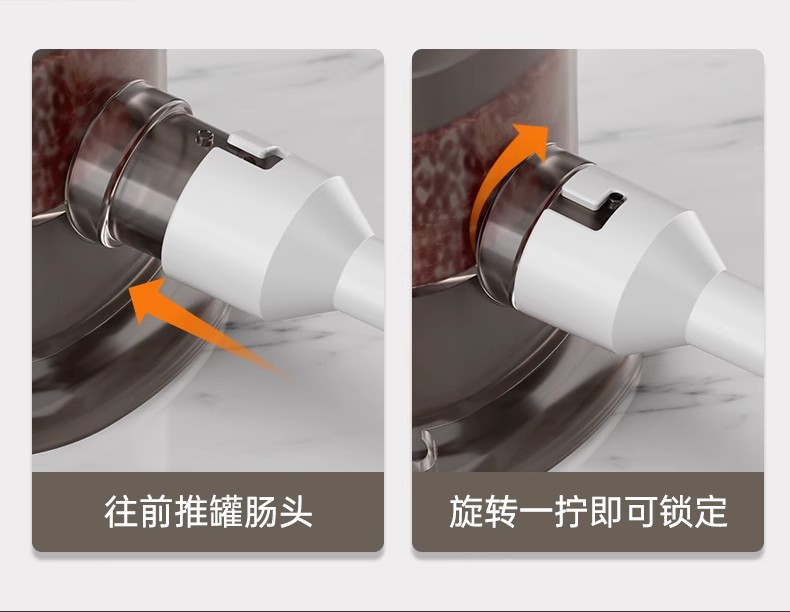 往前推罐肠头

旋转一拧即可锁定