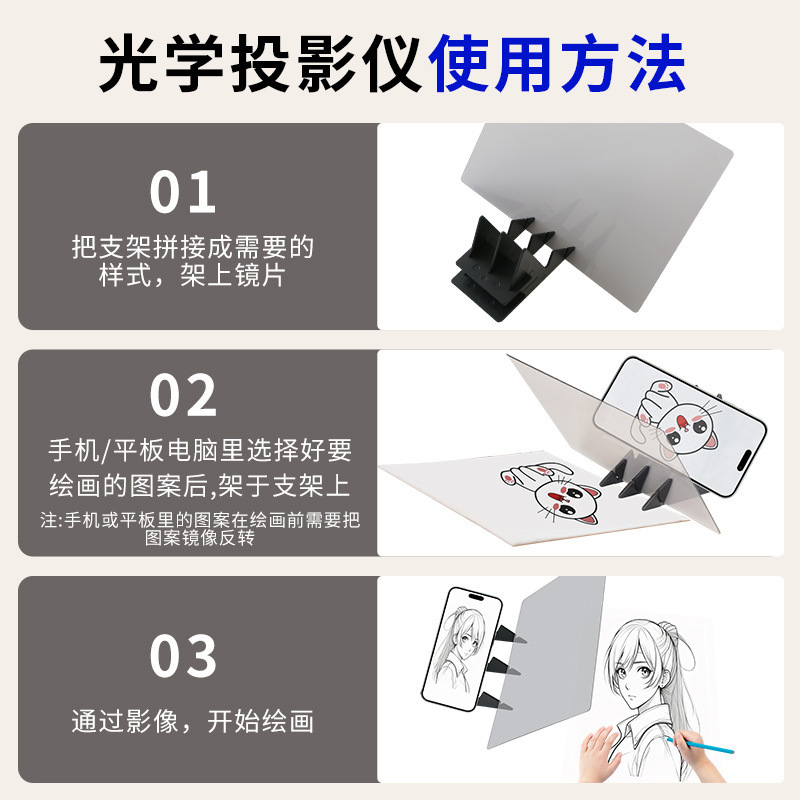 光学投影仪使用方法

01

把支架拼接成需要的样式，架上镜片

02

手机/平板电脑里选择好要绘画的图案后,架于支架上

注:手机或平板里的图案在绘画前需要把图案镜像反转

03

通过影像，开始绘画