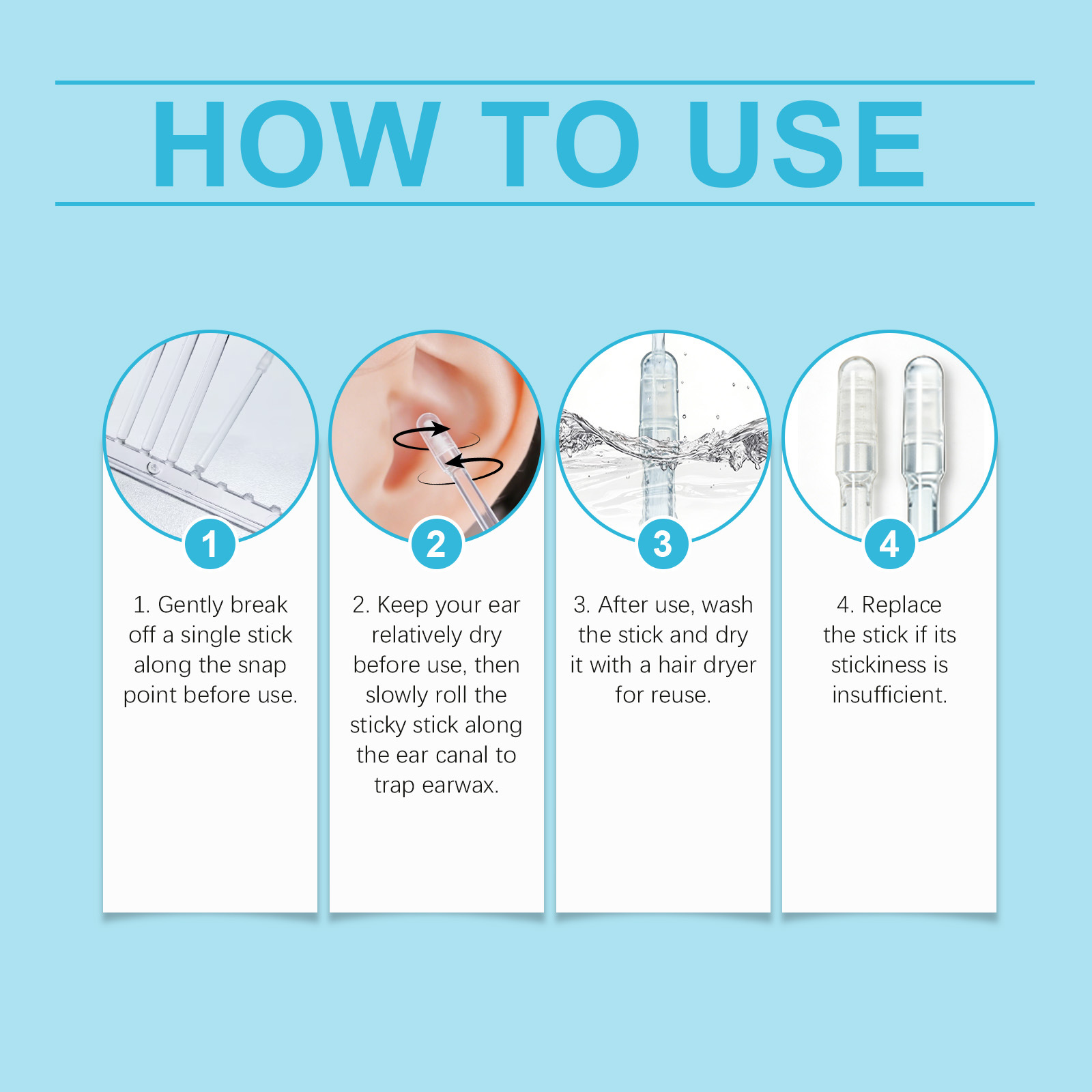 HOW TO USE

1

1. Gently break off a single stick along the snap point before use.

2

2. Keep your ear relatively dry before use, then slowly roll the sticky stick along the ear canal to trap earwax.

3

3. After use, wash the stick and dry it with a hair dryer for reuse.

4

4. Replace the stick if its stickiness is insufficient.