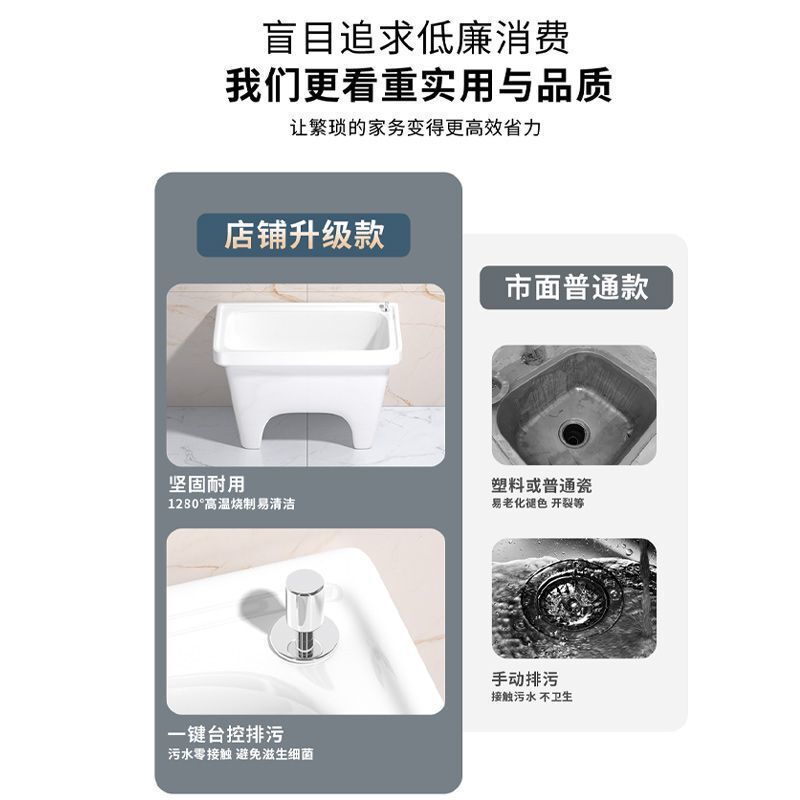 盲目追求低廉消费

我们更看重实用与品质

让繁琐的家务变得更高效省力

店铺升级款

坚固耐用
1280°高温烧制易清洁

一键台控排污
污水零接触 避免滋生细菌

市面普通款

塑料或普通瓷
易老化褪色 开裂等

手动排污
接触污水 不卫生