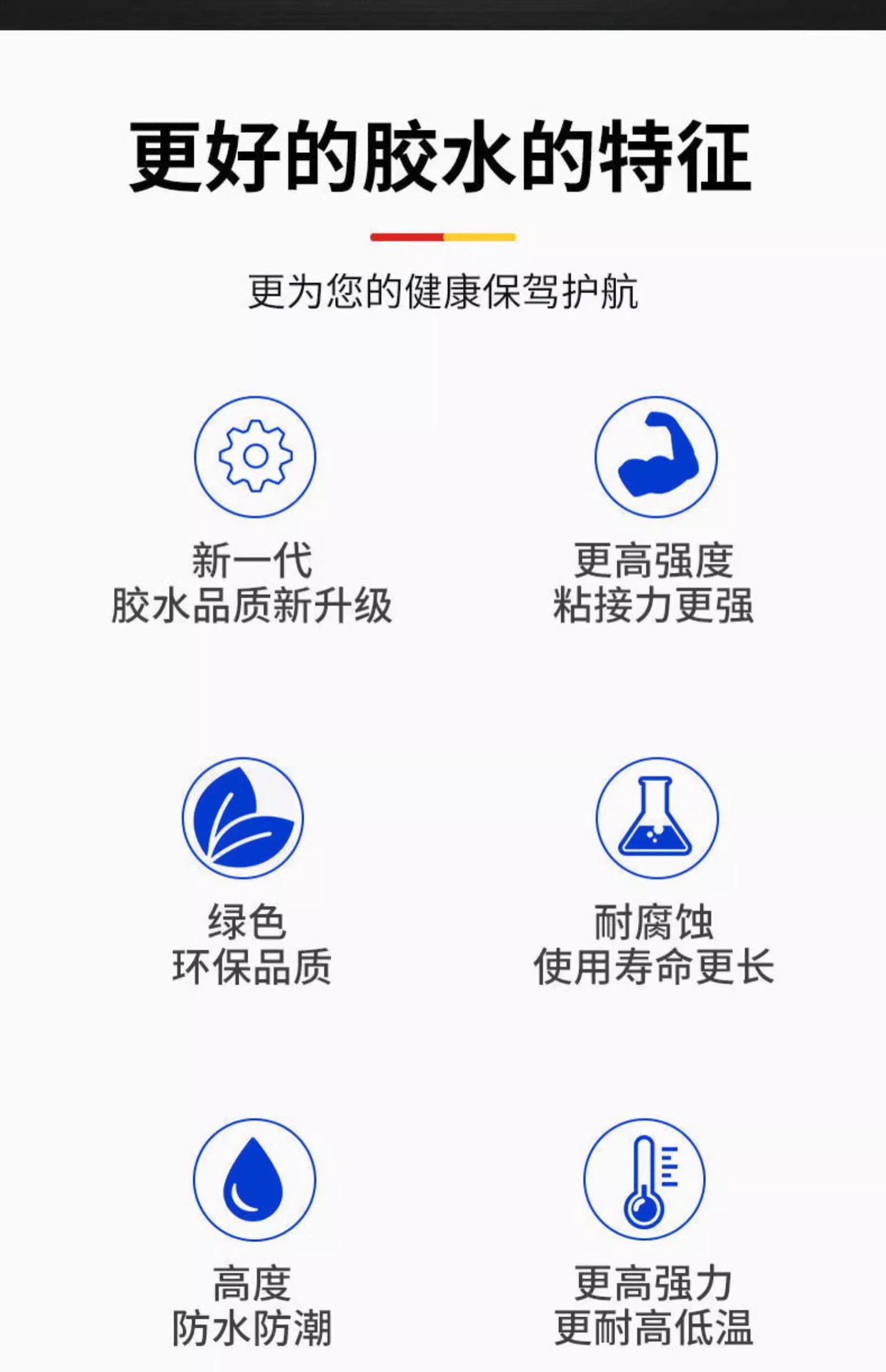 更好的胶水的特征

更为您的健康保驾护航

新一代
胶水品质新升级

更高强度
粘接力更强

绿色
环保品质

耐腐蚀
使用寿命更长

高度
防水防潮

更高强力
更耐高低温