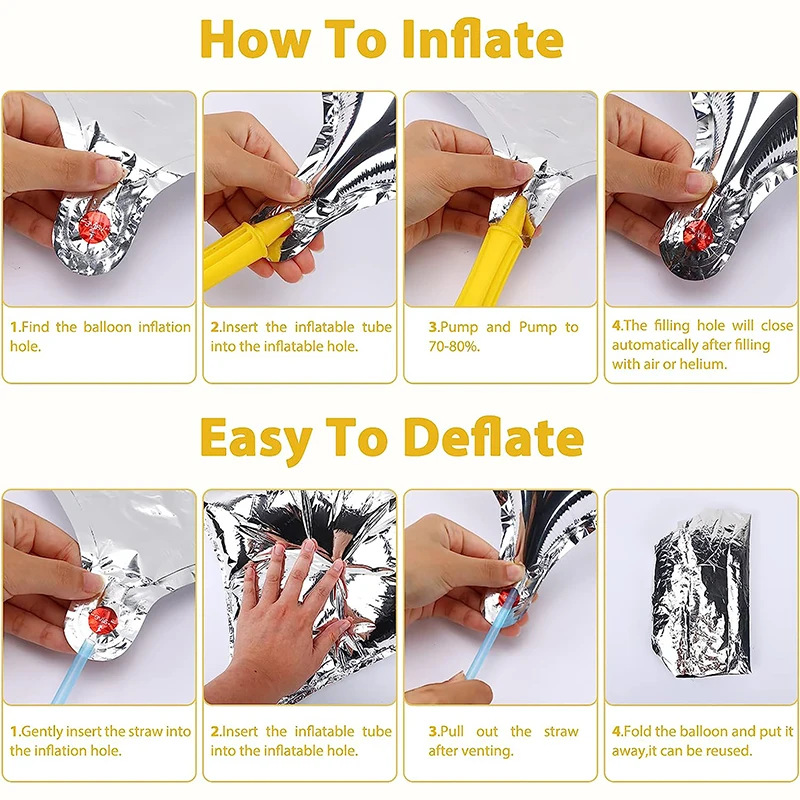 How To Inflate

1.Find the balloon inflation hole.

2.Insert the inflatable tube into the inflatable hole.

3.Pump and Pump to 70-80%.

4.The filling hole will close automatically after filling with air or helium.

Easy To Deflate

1.Gently insert the straw into the inflation hole.

2.Insert the inflatable tube into the inflatable hole.

3.Pull out the straw after venting.

4.Fold the balloon and put it away,it can be reused.