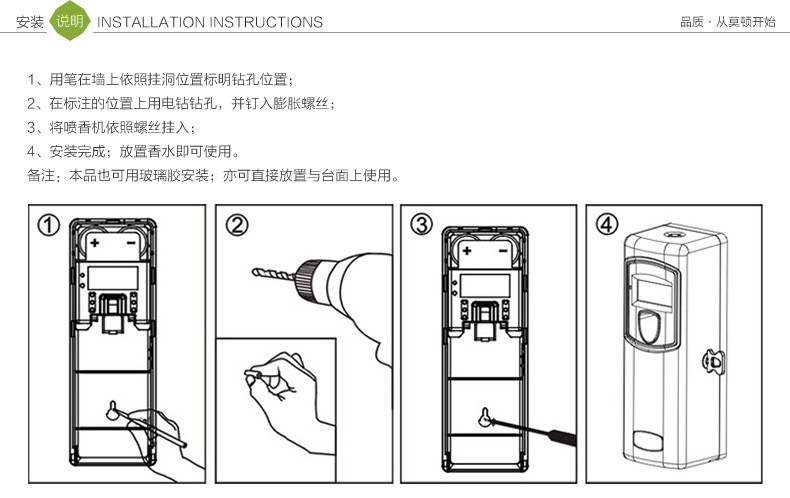 安装 说明 INSTALLATION INSTRUCTIONS

品质 · 从莫顿开始

1、用笔在墙上依照挂洞位置标明钻孔位置；
2、在标注的位置上用电钻钻孔，并钉入膨胀螺丝；
3、将喷香机依照螺丝挂入；
4、安装完成；放置香水即可使用。
备注：本品也可用玻璃胶安装；亦可直接放置与台面上使用。

①

+ −

②

③

+ −

④