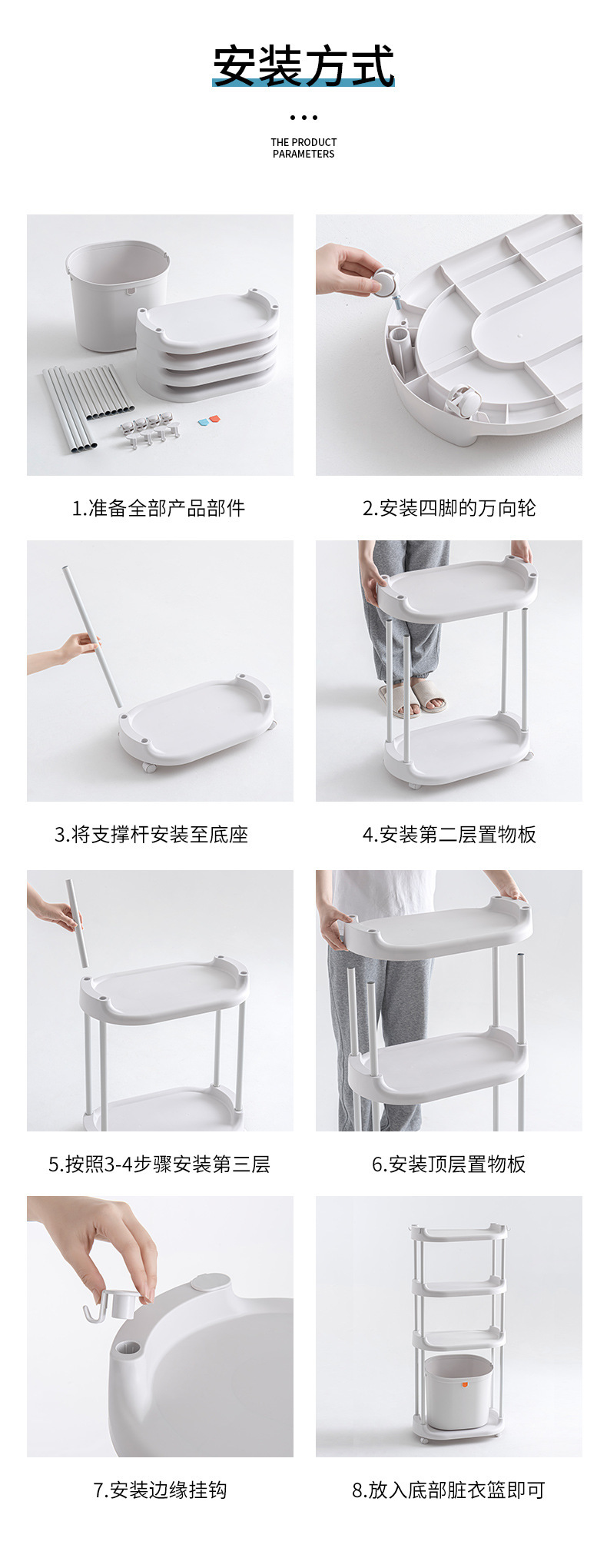 安装方式

THE PRODUCT PARAMETERS

1.准备全部产品部件

2.安装四脚的万向轮

3.将支撑杆安装至底座

4.安装第二层置物板

5.按照3-4步骤安装第三层

6.安装顶层置物板

7.安装边缘挂钩

8.放入底部脏衣篮即可