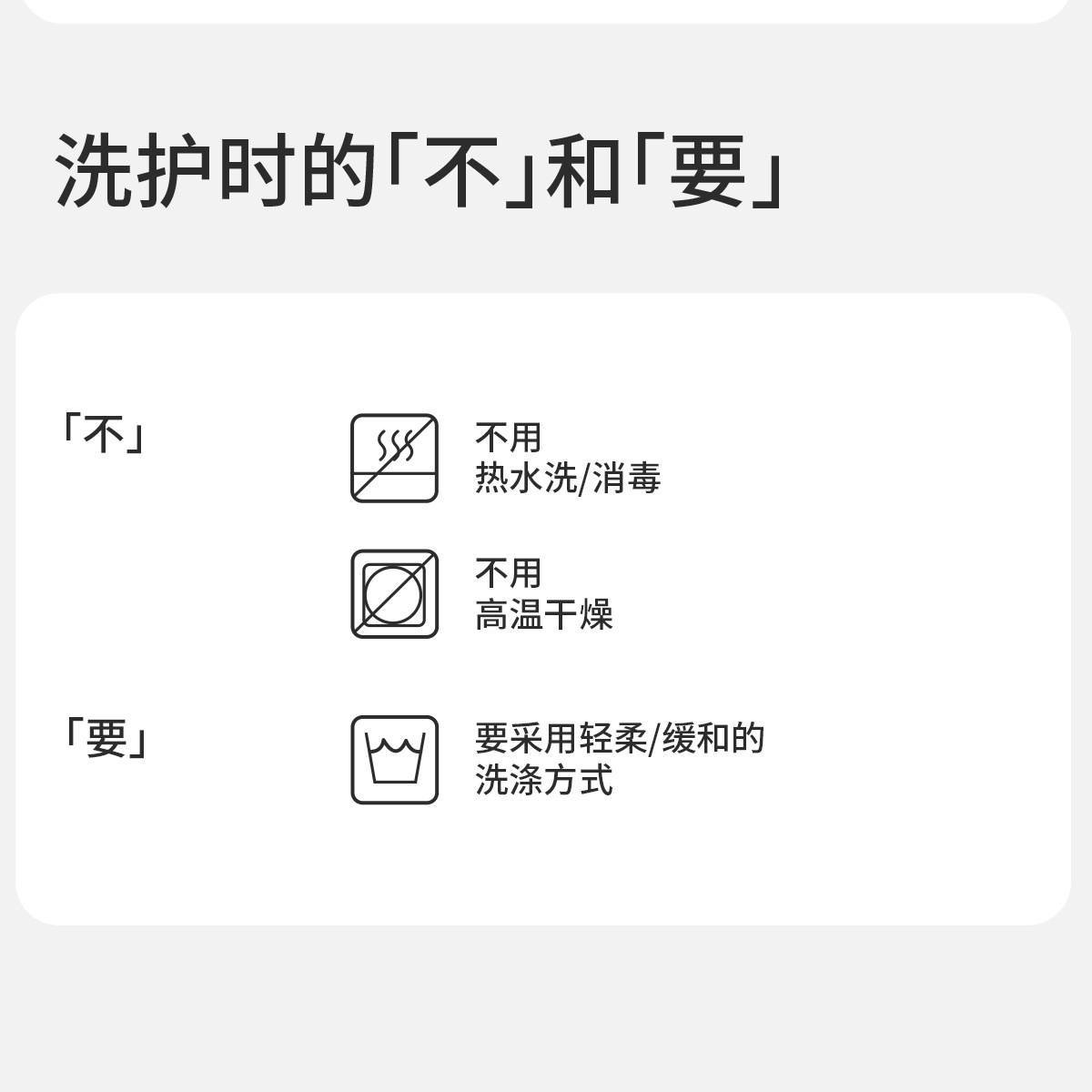 洗护时的「不」和「要」

「不」

不用
热水洗/消毒

不用
高温干燥

「要」

要采用轻柔/缓和的
洗涤方式