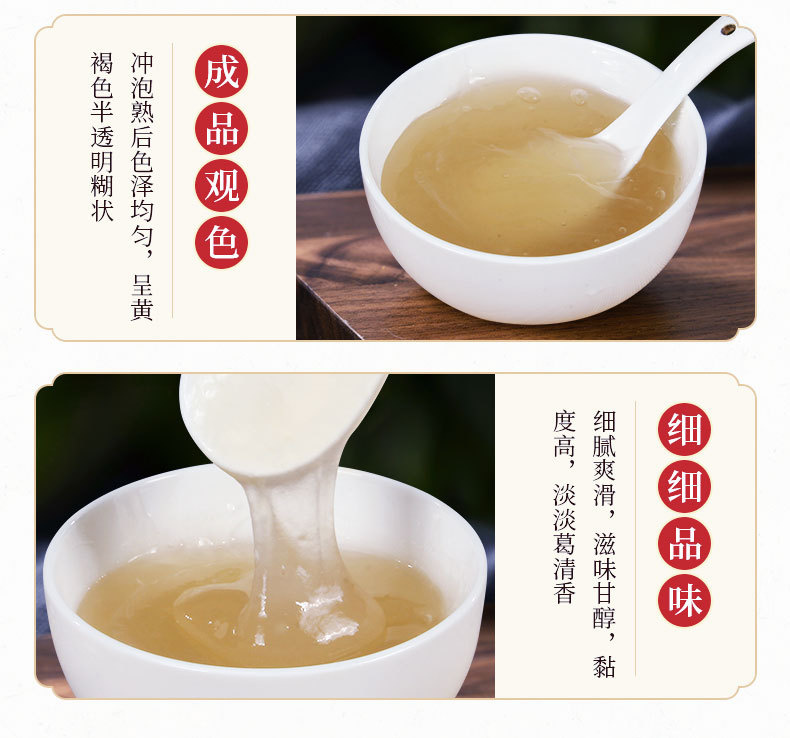 成品观色

冲泡熟后色泽均匀，呈黄褐色半透明糊状

细细品味

细腻爽滑，滋味甘醇，黏度高，淡淡葛清香