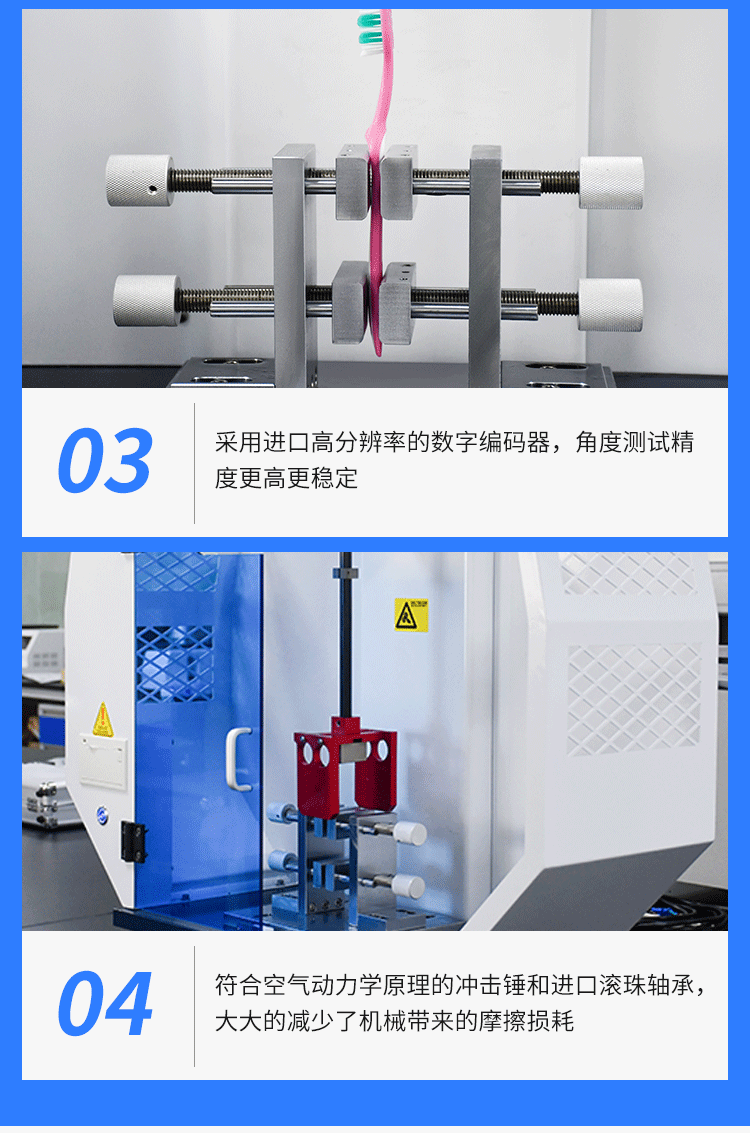 03

采用进口高分辨率的数字编码器，角度测试精度更高更稳定

04

符合空气动力学原理的冲击锤和进口滚珠轴承，大大的减少了机械带来的摩擦损耗