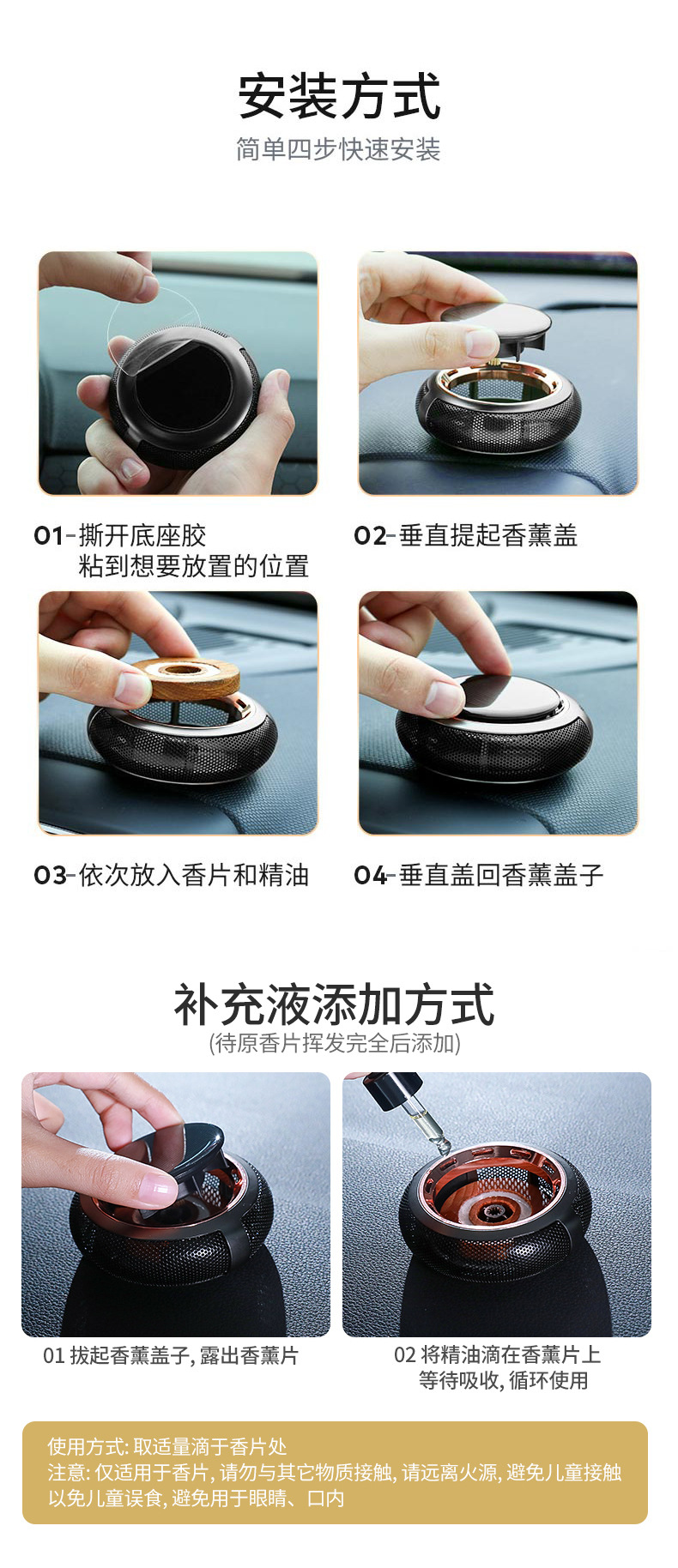 安装方式
简单四步快速安装

01-撕开底座胶
粘到想要放置的位置

02-垂直提起香薰盖

03-依次放入香片和精油

04-垂直盖回香薰盖子

补充液添加方式
(待原香片挥发完全后添加)

01 拔起香薰盖子, 露出香薰片

02 将精油滴在香薰片上
等待吸收, 循环使用

使用方式: 取适量滴于香片处
注意: 仅适用于香片, 请勿与其它物质接触, 请远离火源, 避免儿童接触
以免儿童误食, 避免用于眼睛、口内