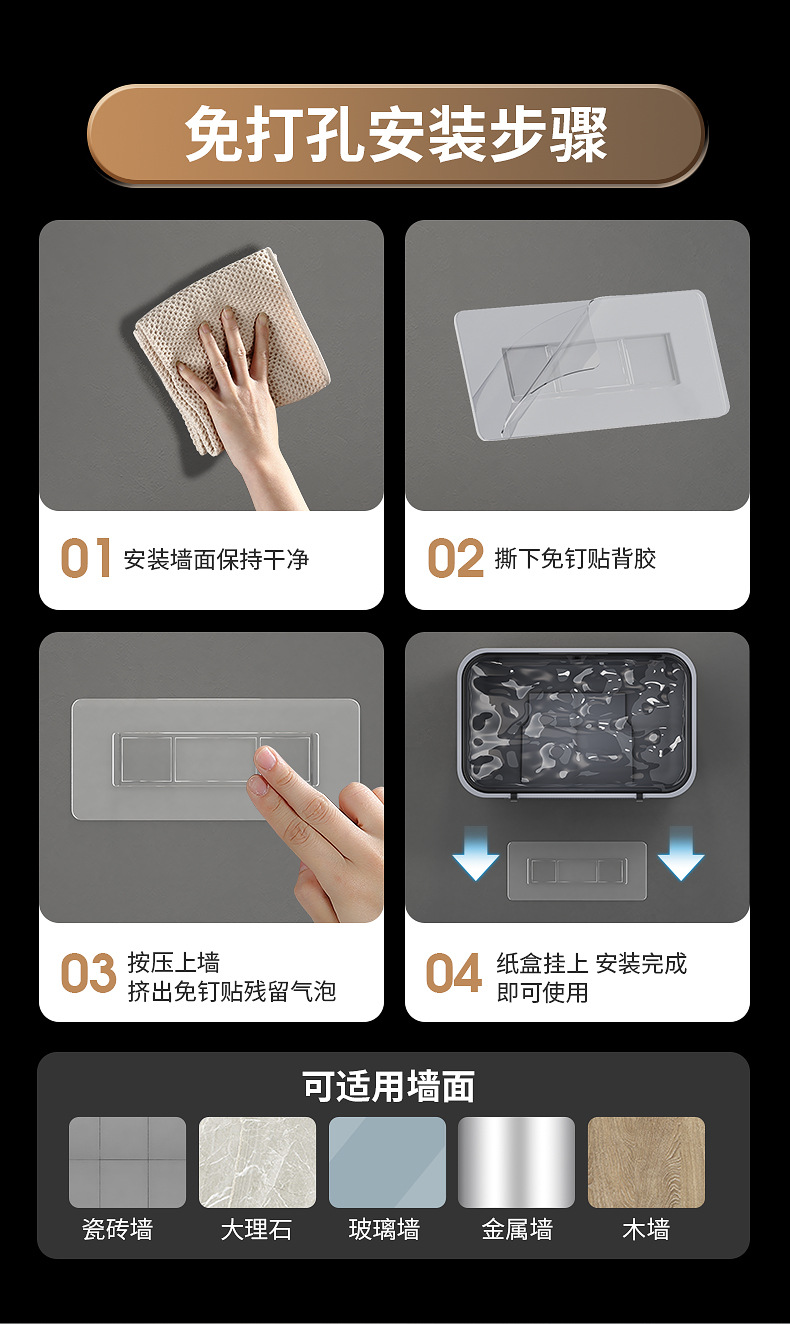 免打孔安装步骤

01 安装墙面保持干净

02 撕下免钉贴背胶

03 按压上墙
挤出免钉贴残留气泡

04 纸盒挂上 安装完成
即可使用

可适用墙面

瓷砖墙 大理石 玻璃墙 金属墙 木墙