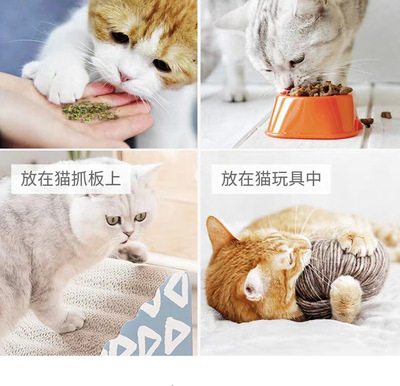 放在猫抓板上

放在猫玩具中