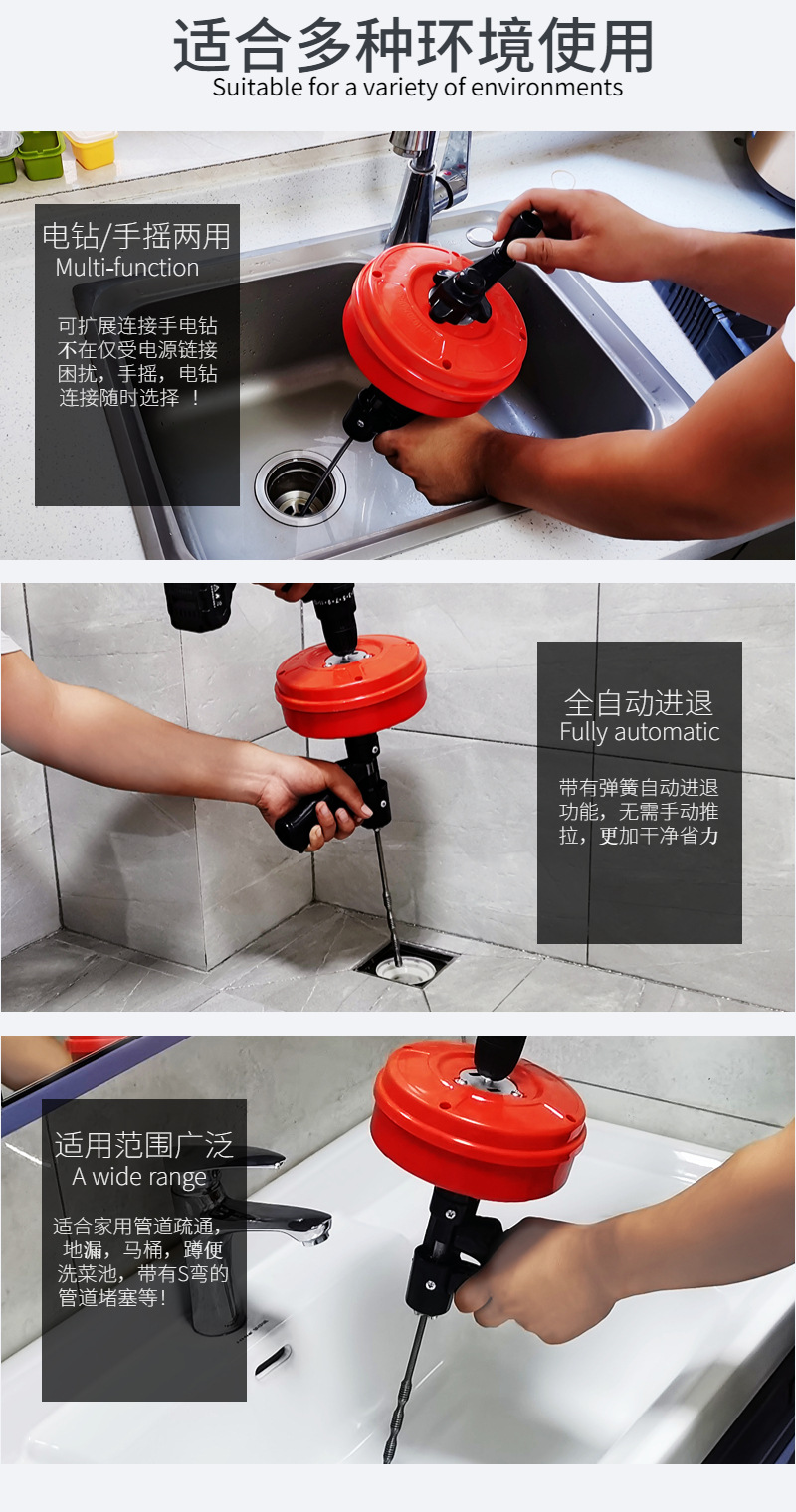 适合多种环境使用
Suitable for a variety of environments

电钻/手摇两用
Multi-function

可扩展连接手电钻不在仅受电源链接困扰，手摇，电钻连接随时选择 ！

全自动进退
Fully automatic

带有弹簧自动进退功能，无需手动推拉，更加干净省力

适用范围广泛
A wide range

适合家用管道疏通，地漏，马桶，蹲便洗菜池，带有S弯的管道堵塞等！