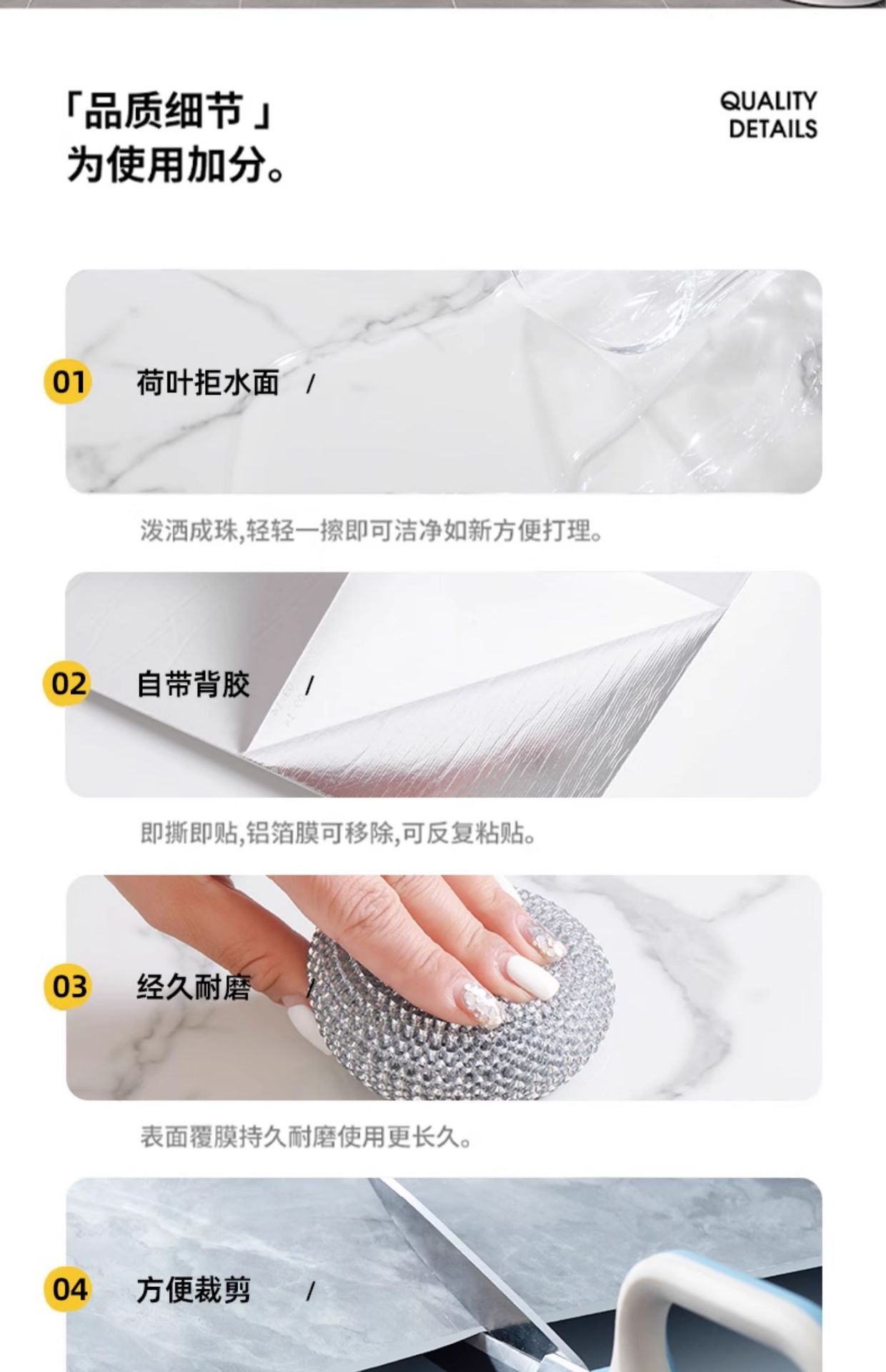 「品质细节」
为使用加分。

QUALITY
DETAILS

01 荷叶拒水面 /

泼洒成珠,轻轻一擦即可洁净如新方便打理。

02 自带背胶 /

即撕即贴,铝箔膜可移除,可反复粘贴。

03 经久耐磨 /

表面覆膜持久耐磨使用更长久。

04 方便裁剪 /