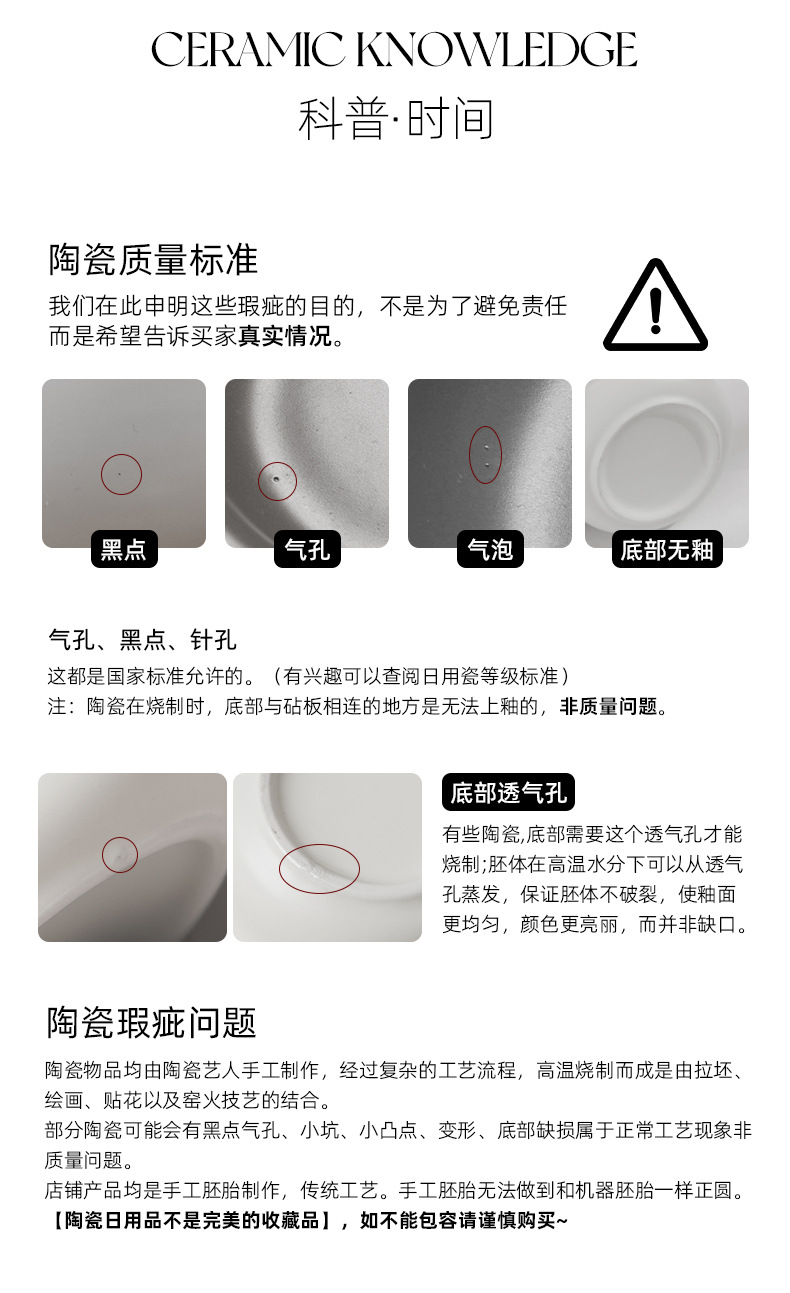 CERAMIC KNOWLEDGE
科普·时间

陶瓷质量标准

我们在此申明这些瑕疵的目的，不是为了避免责任而是希望告诉买家真实情况。

黑点

气孔

气泡

底部无釉

气孔、黑点、针孔

这都是国家标准允许的。（有兴趣可以查阅日用瓷等级标准）
注：陶瓷在烧制时，底部与砧板相连的地方是无法上釉的，非质量问题。

底部透气孔

有些陶瓷,底部需要这个透气孔才能烧制;胚体在高温水分下可以从透气孔蒸发，保证胚体不破裂，使釉面更均匀，颜色更亮丽，而并非缺口。

陶瓷瑕疵问题

陶瓷物品均由陶瓷艺人手工制作，经过复杂的工艺流程，高温烧制而成是由拉坯、绘画、贴花以及窑火技艺的结合。
部分陶瓷可能会有黑点气孔、小坑、小凸点、变形、底部缺损属于正常工艺现象非质量问题。
店铺产品均是手工胚胎制作，传统工艺。手工胚胎无法做到和机器胚胎一样正圆。
【陶瓷日用品不是完美的收藏品】，如不能包容请谨慎购买~