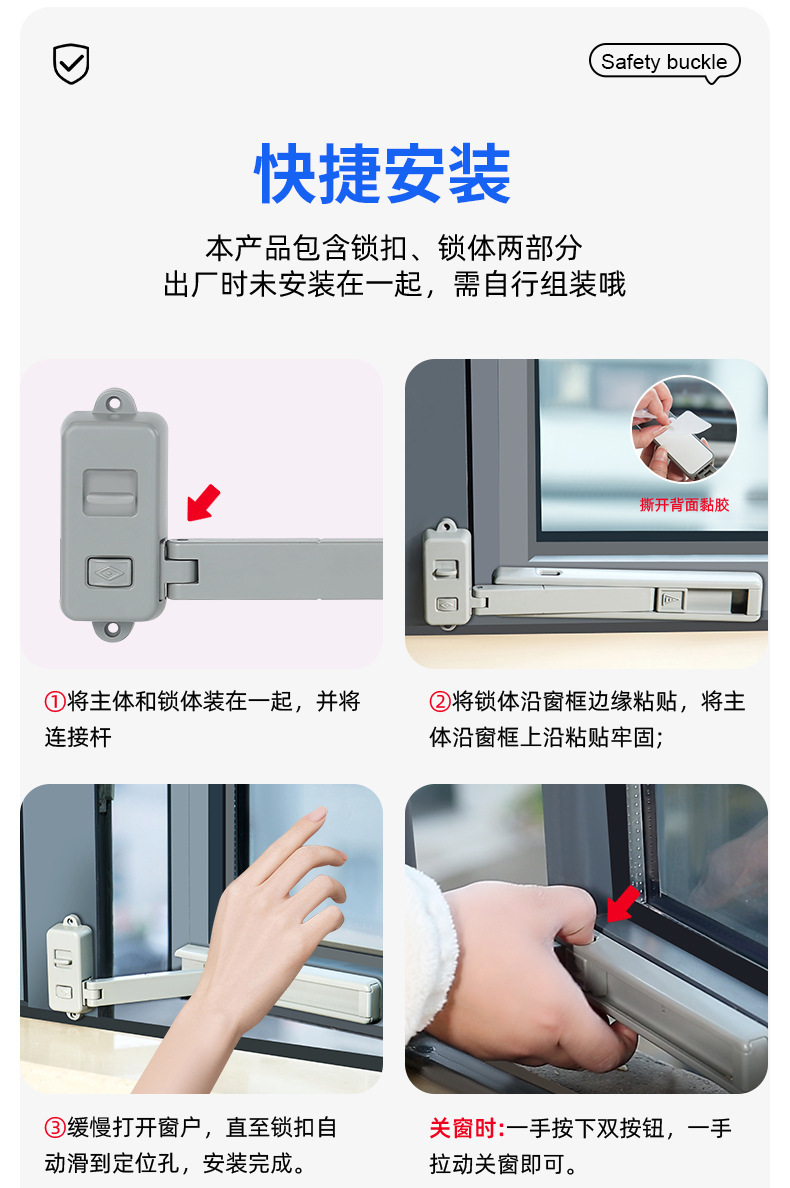 Safety buckle

快捷安装

本产品包含锁扣、锁体两部分
出厂时未安装在一起，需自行组装哦

撕开背面黏胶

①将主体和锁体装在一起，并将连接杆

②将锁体沿窗框边缘粘贴，将主体沿窗框上沿粘贴牢固；

③缓慢打开窗户，直至锁扣自动滑到定位孔，安装完成。

关窗时:一手按下双按钮，一手拉动关窗即可。