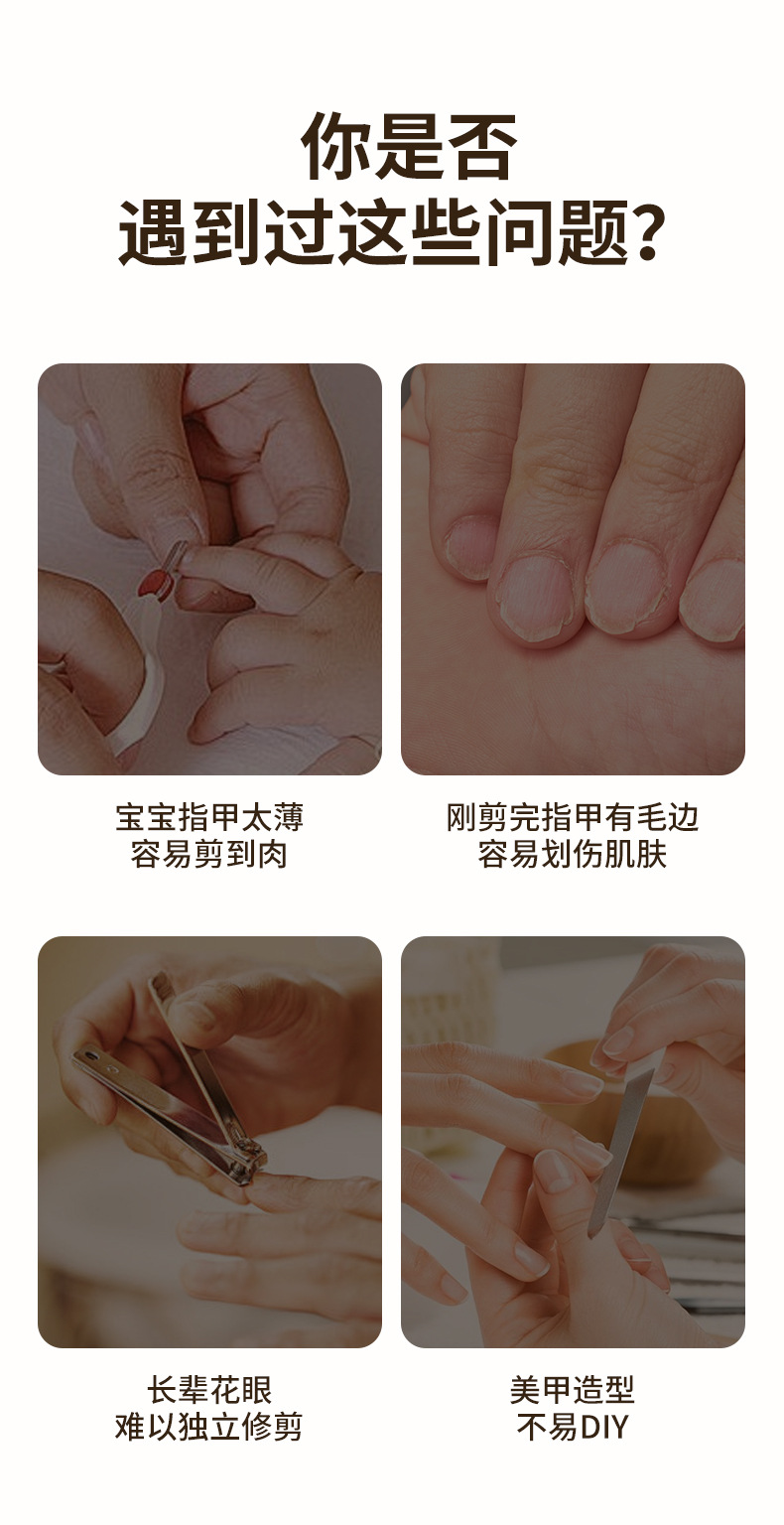 你是否
遇到过这些问题?

宝宝指甲太薄
容易剪到肉

刚剪完指甲有毛边
容易划伤肌肤

长辈花眼
难以独立修剪

美甲造型
不易DIY