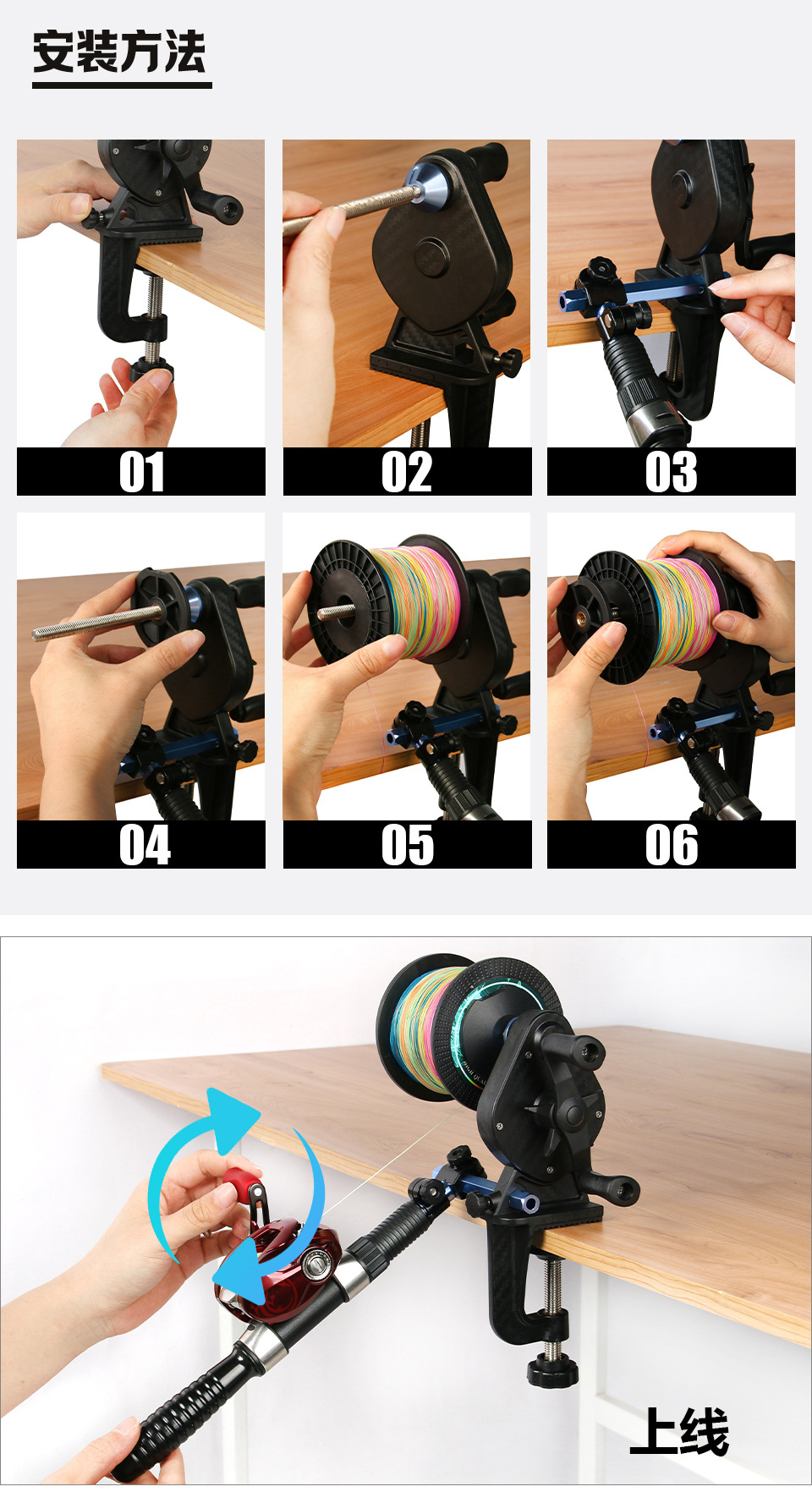 安装方法

01

02

03

04

05

06

上线