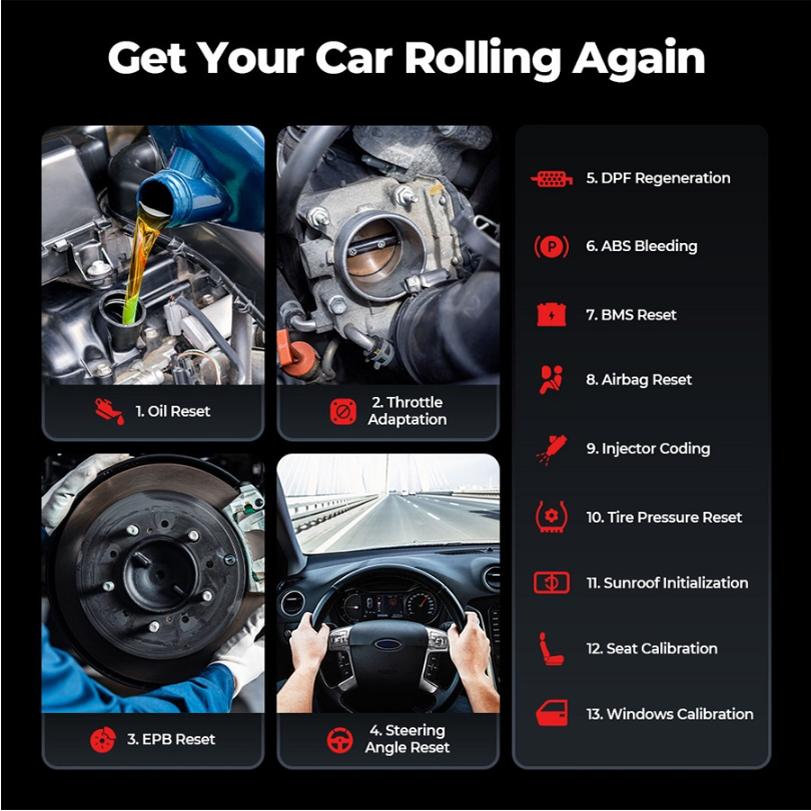 Get Your Car Rolling Again

1. Oil Reset

2. Throttle Adaptation

3. EPB Reset

4. Steering Angle Reset

5. DPF Regeneration

6. ABS Bleeding

7. BMS Reset

8. Airbag Reset

9. Injector Coding

10. Tire Pressure Reset

11. Sunroof Initialization

12. Seat Calibration

13. Windows Calibration