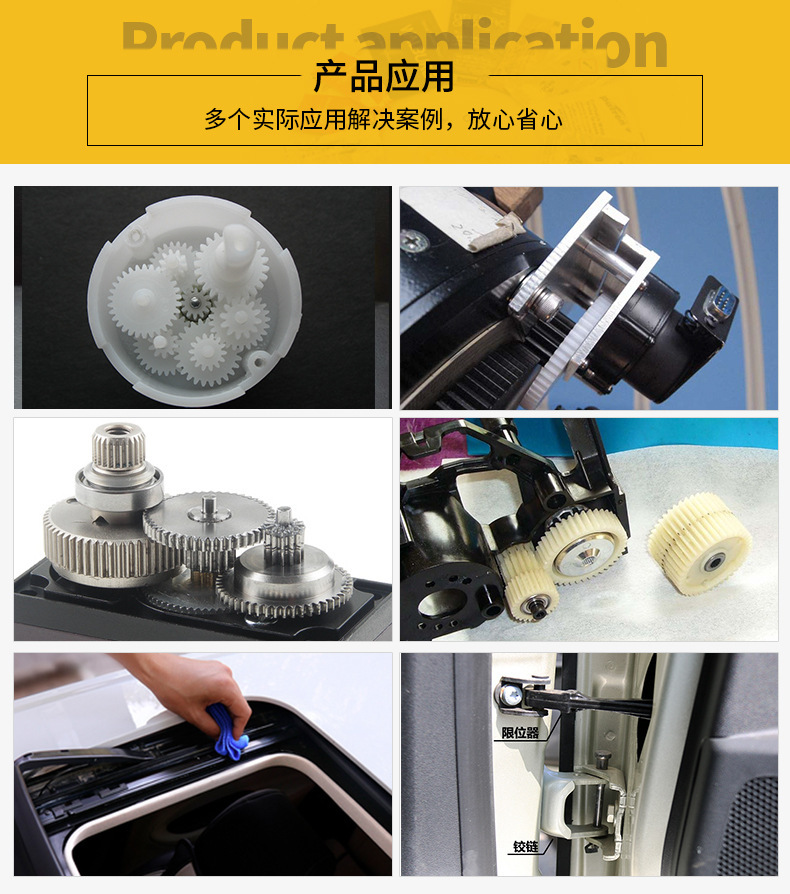 Product application
产品应用
多个实际应用解决案例，放心省心

限位器
铰链