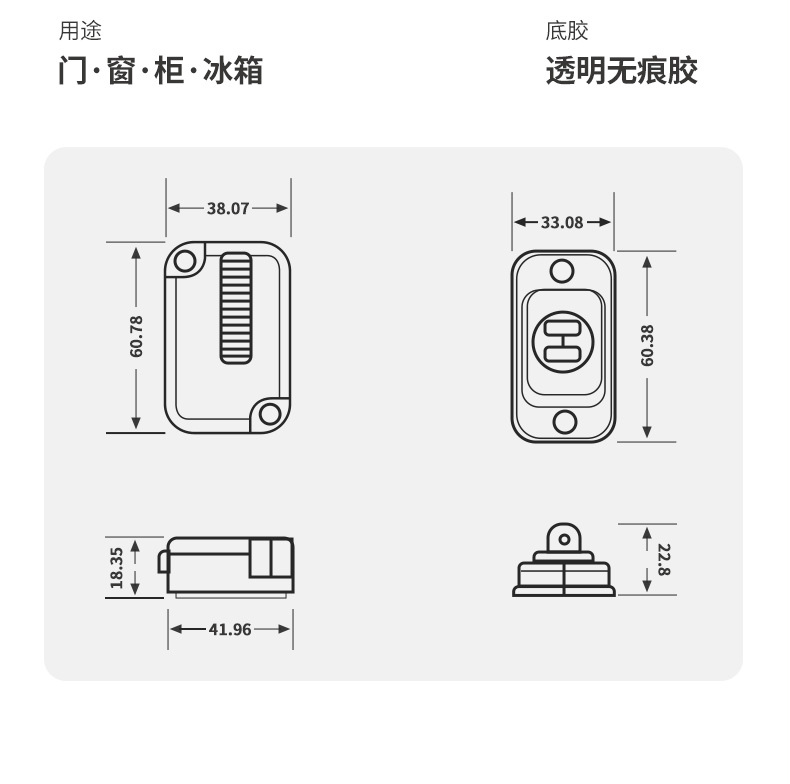 用途
门·窗·柜·冰箱

底胶
透明无痕胶

38.07
60.78

33.08
60.38

18.35
41.96

22.8