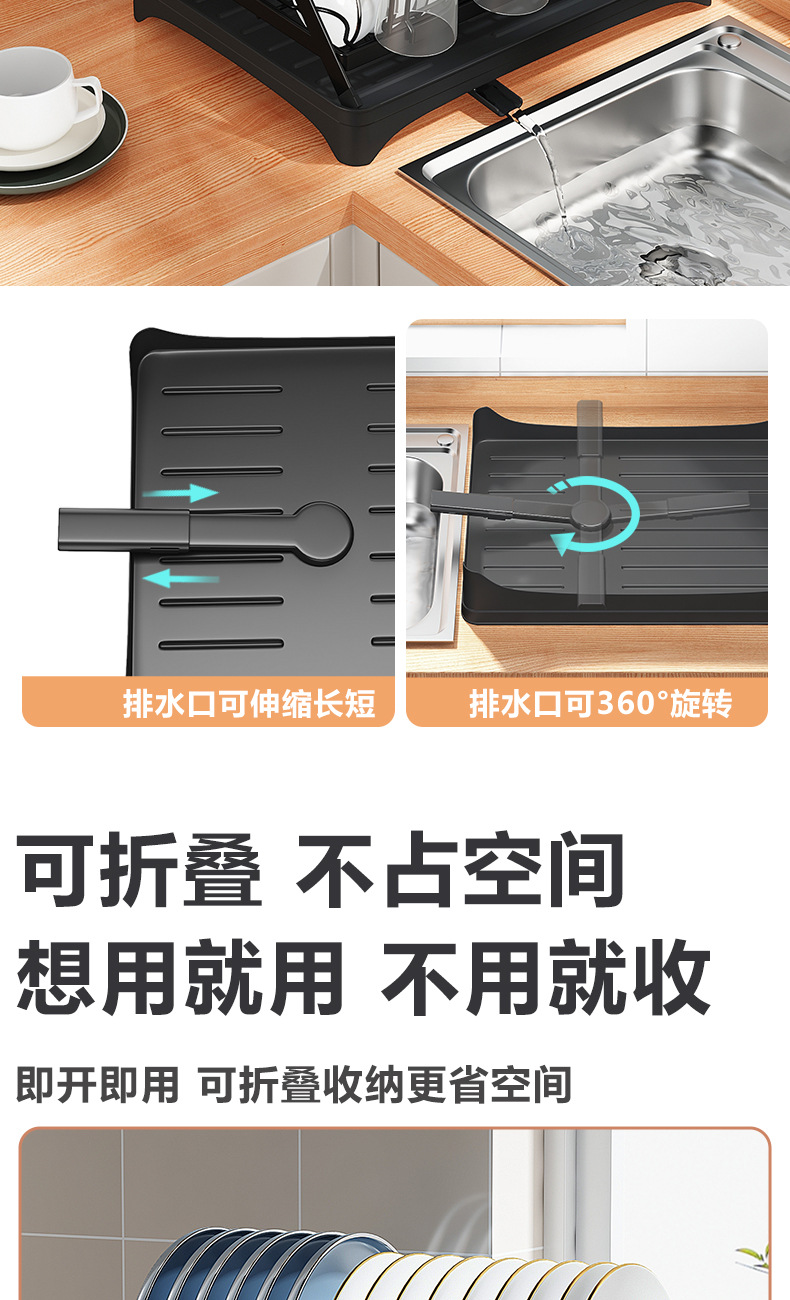 排水口可伸缩长短

排水口可360°旋转

可折叠 不占空间
想用就用 不用就收

即开即用 可折叠收纳更省空间