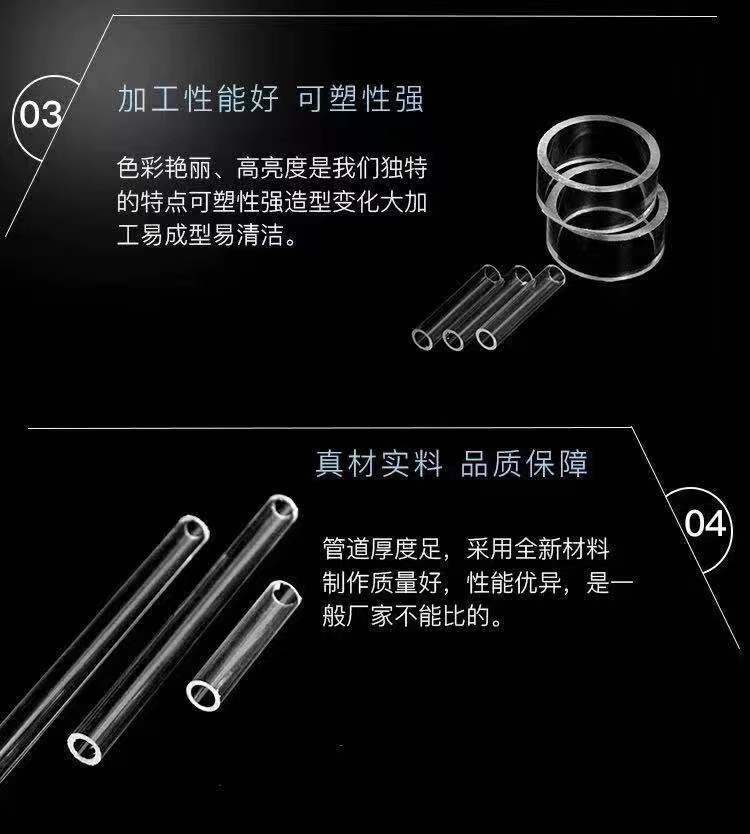 03

加工性能好 可塑性强

色彩艳丽、高亮度是我们独特的特点可塑性强造型变化大加工易成型易清洁。

真材实料 品质保障

04

管道厚度足，采用全新材料制作质量好，性能优异，是一般厂家不能比的。