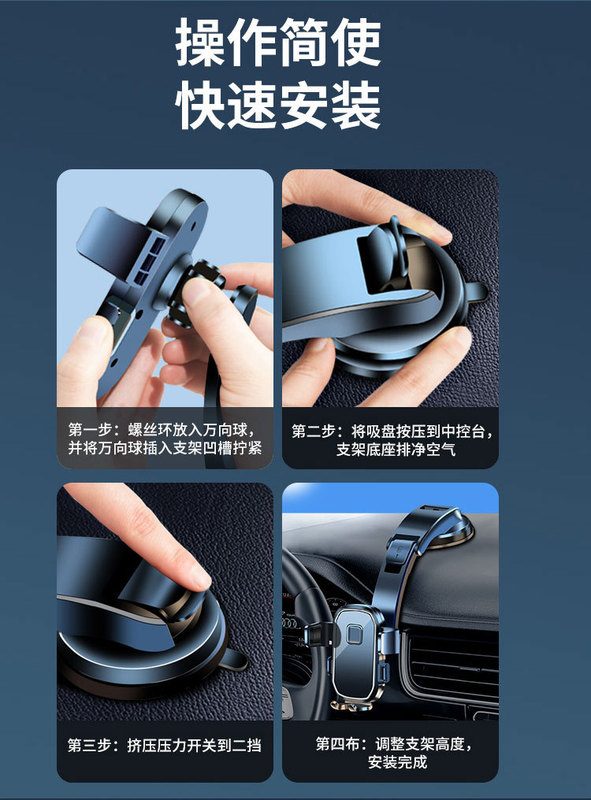 操作简使
快速安装

第一步：螺丝环放入万向球，并将万向球插入支架凹槽拧紧

第二步：将吸盘按压到中控台，支架底座排净空气

第三步：挤压压力开关到二挡

第四布：调整支架高度，安装完成