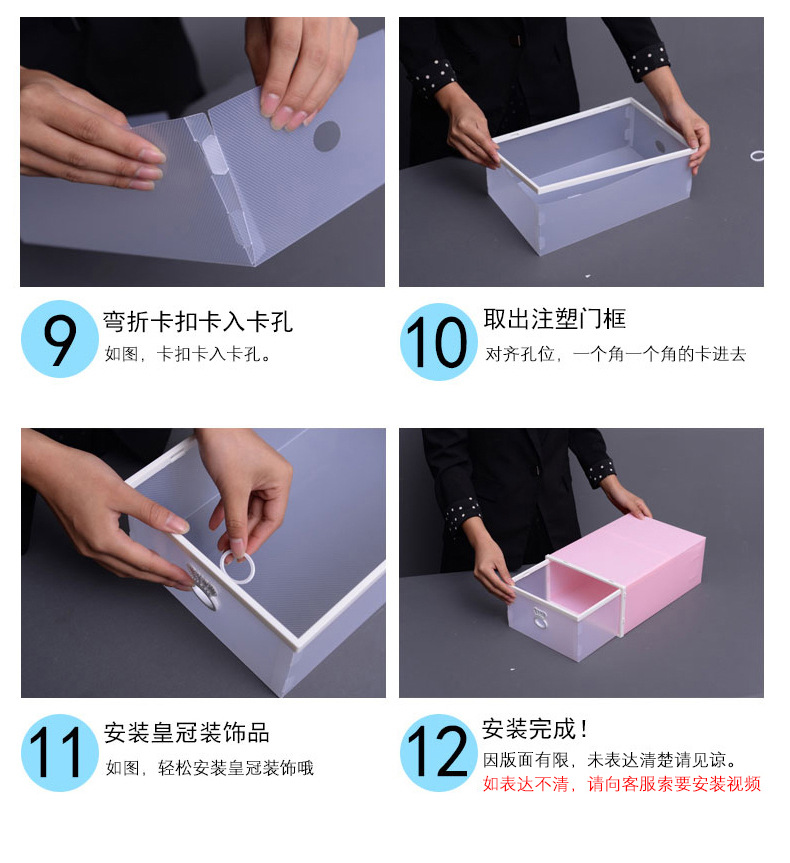 9
弯折卡扣卡入卡孔
如图，卡扣卡入卡孔。

10
取出注塑门框
对齐孔位，一个角一个角的卡进去

11
安装皇冠装饰品
如图，轻松安装皇冠装饰哦

12
安装完成！
因版面有限，未表达清楚请见谅。
如表达不清，请向客服索要安装视频