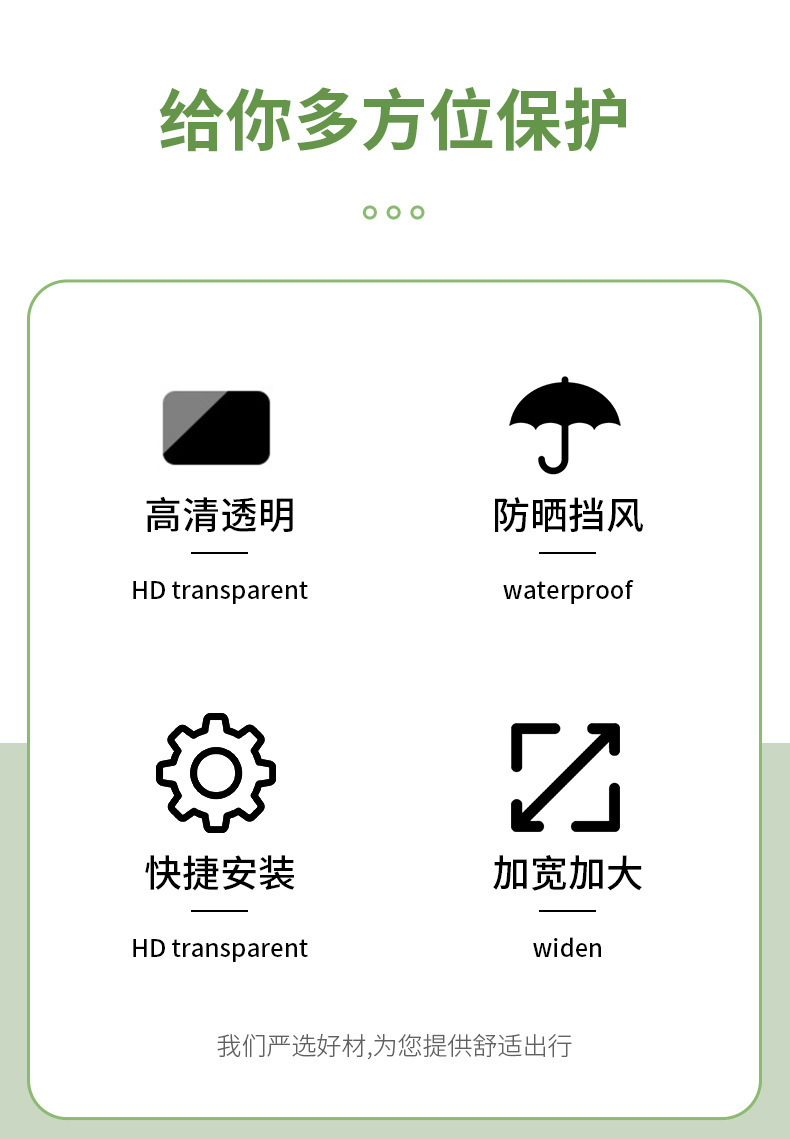 给你多方位保护

高清透明

HD transparent

防晒挡风

waterproof

快捷安装

HD transparent

加宽加大

widen

我们严选好材,为您提供舒适出行