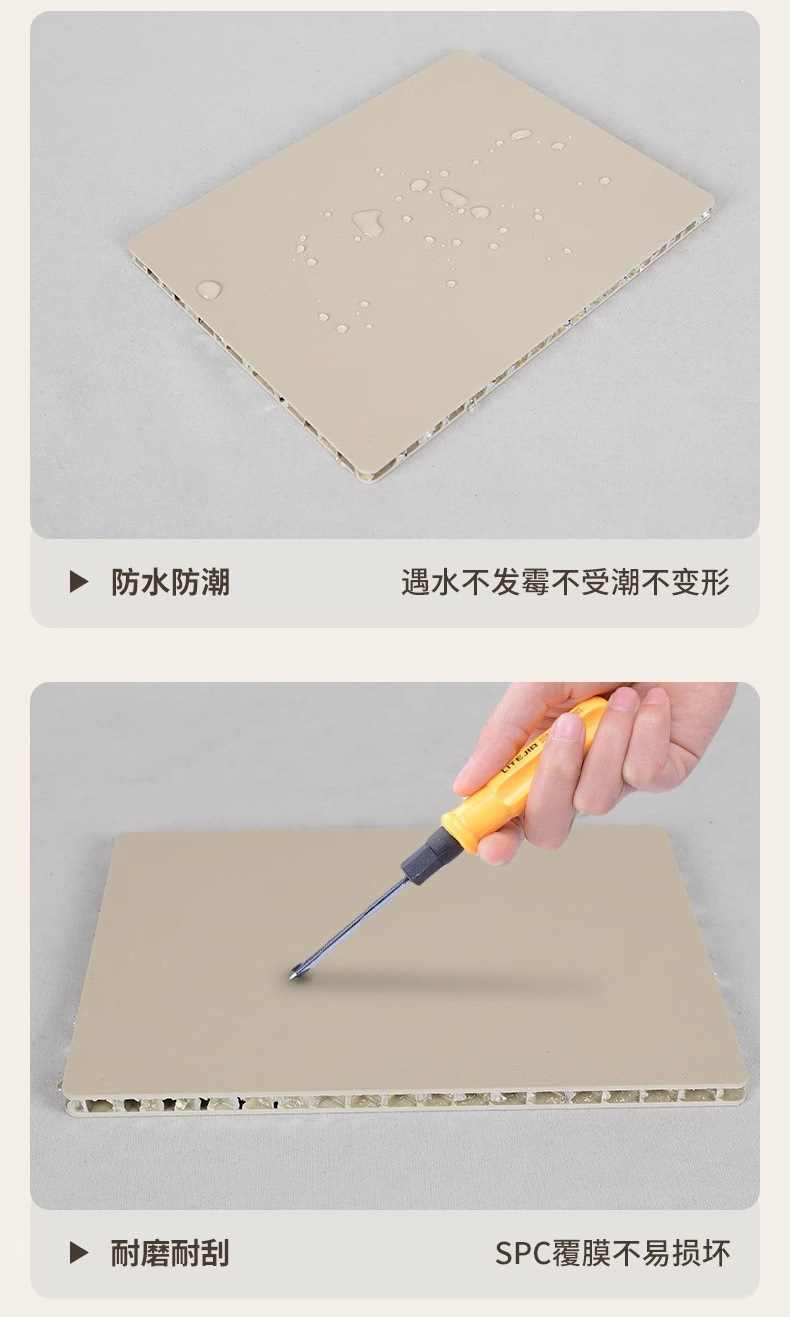 ▶ 防水防潮

遇水不发霉不受潮不变形

LITEJIA

▶ 耐磨耐刮

SPC覆膜不易损坏