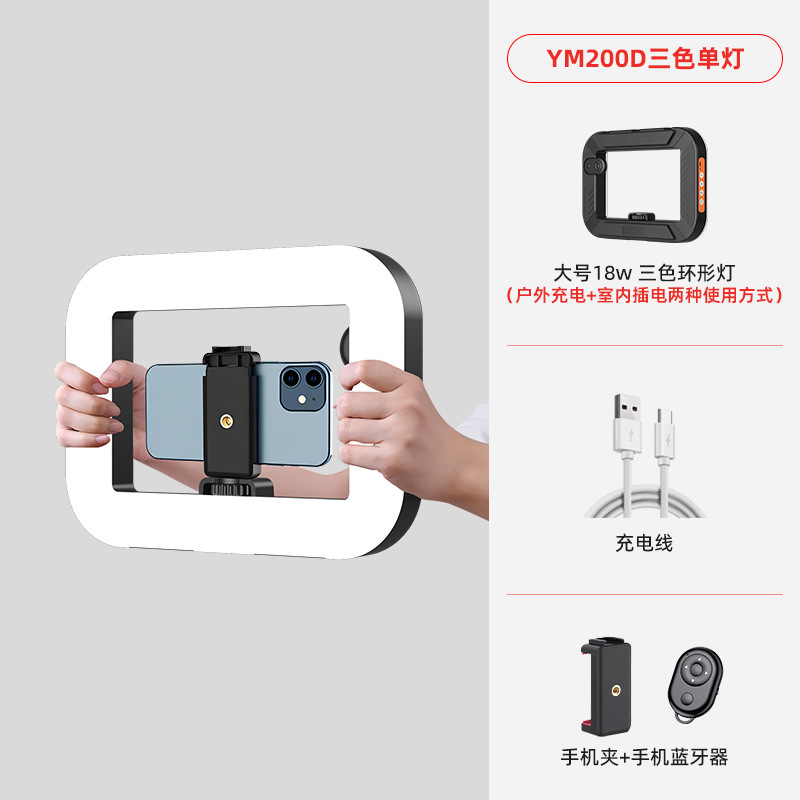 YM200D三色单灯

大号18w 三色环形灯
（户外充电+室内插电两种使用方式）

充电线

手机夹+手机蓝牙器