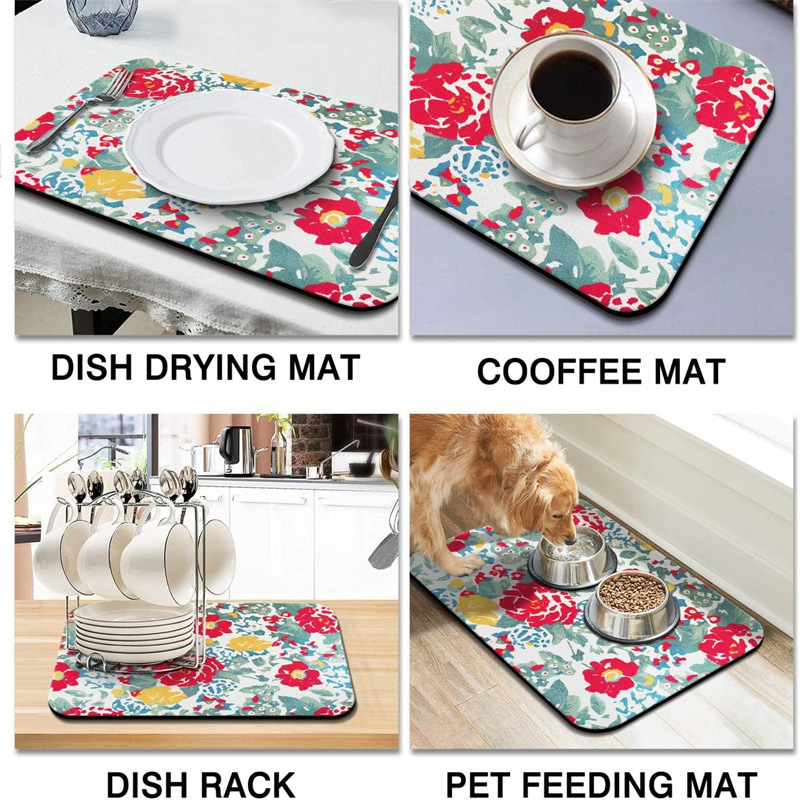 DISH DRYING MAT

COOFFEE MAT

DISH RACK

PET FEEDING MAT