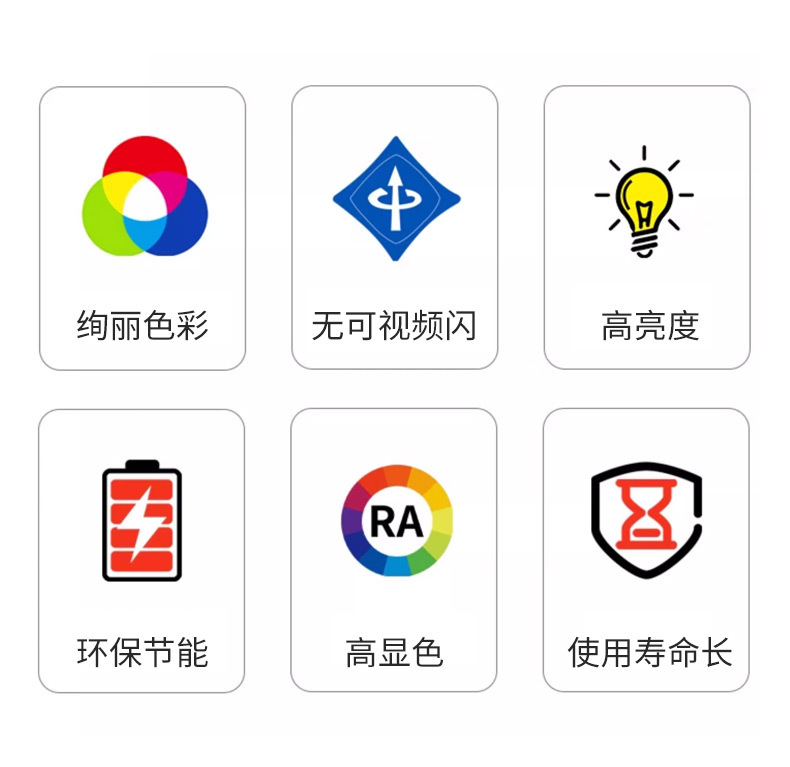 绚丽色彩

无可视频闪

高亮度

环保节能

RA

高显色

使用寿命长