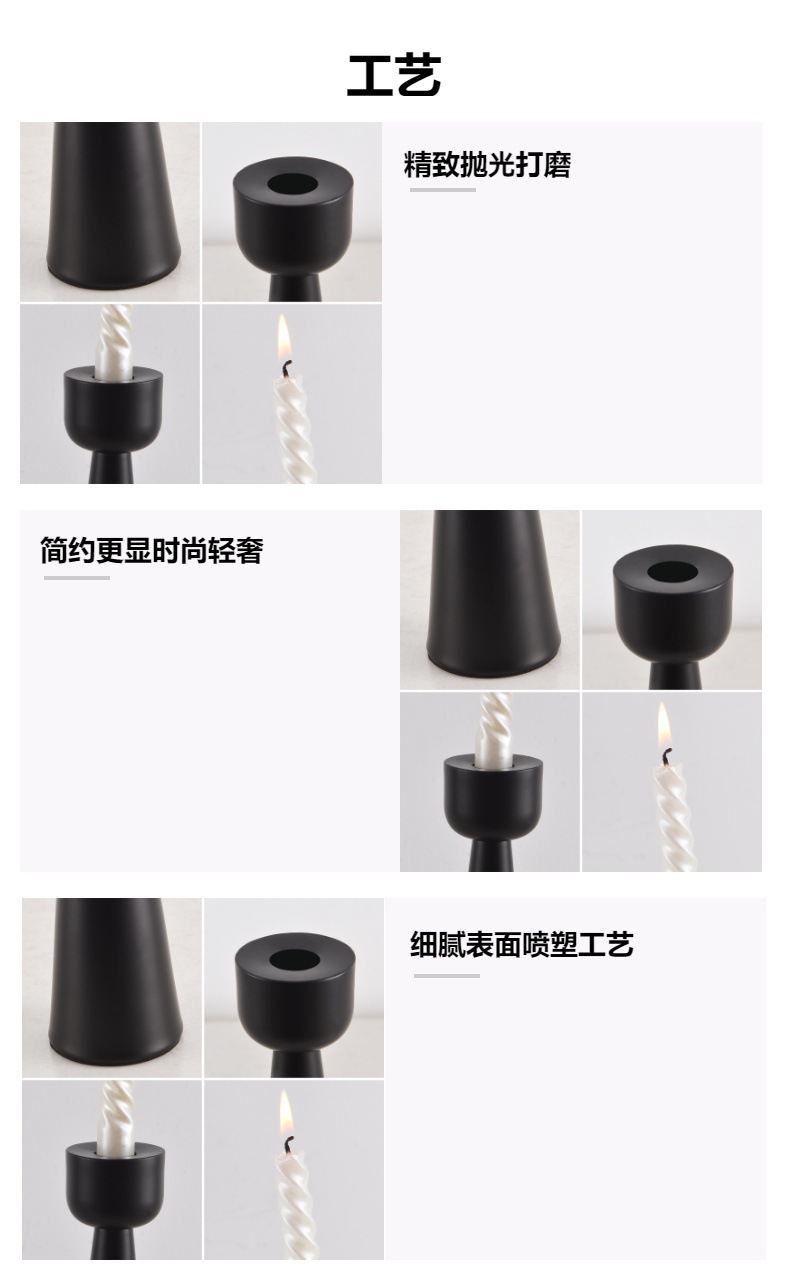 工艺

精致抛光打磨

简约更显时尚轻奢

细腻表面喷塑工艺