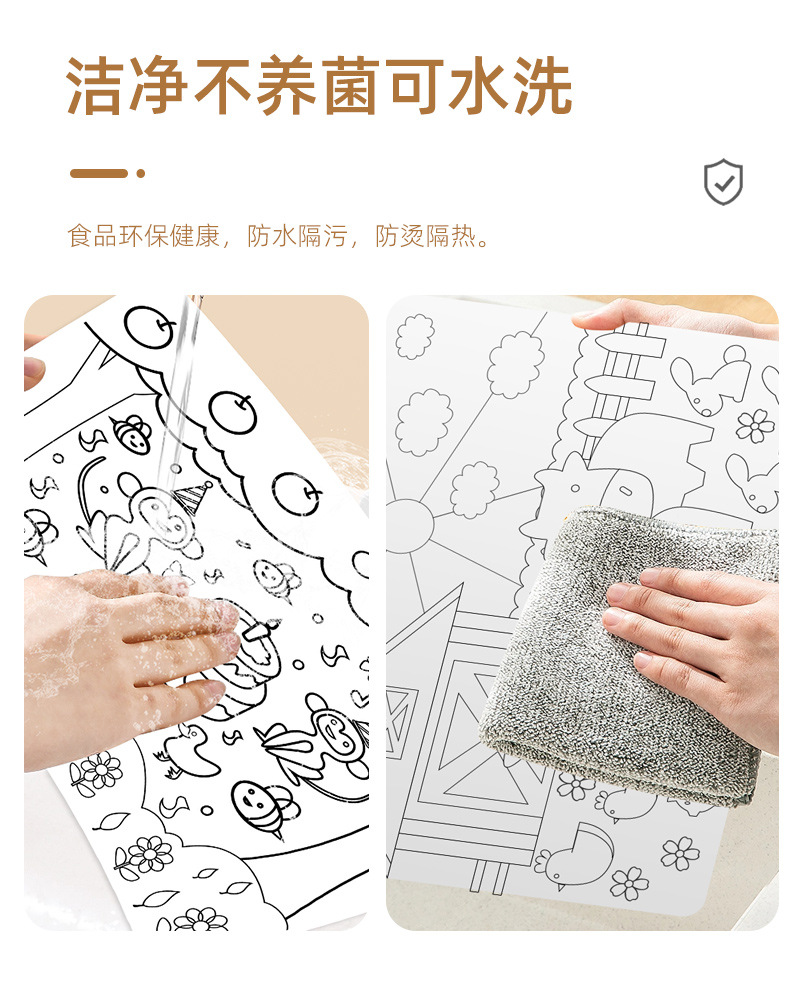 洁净不养菌可水洗

食品环保健康，防水隔污，防烫隔热。