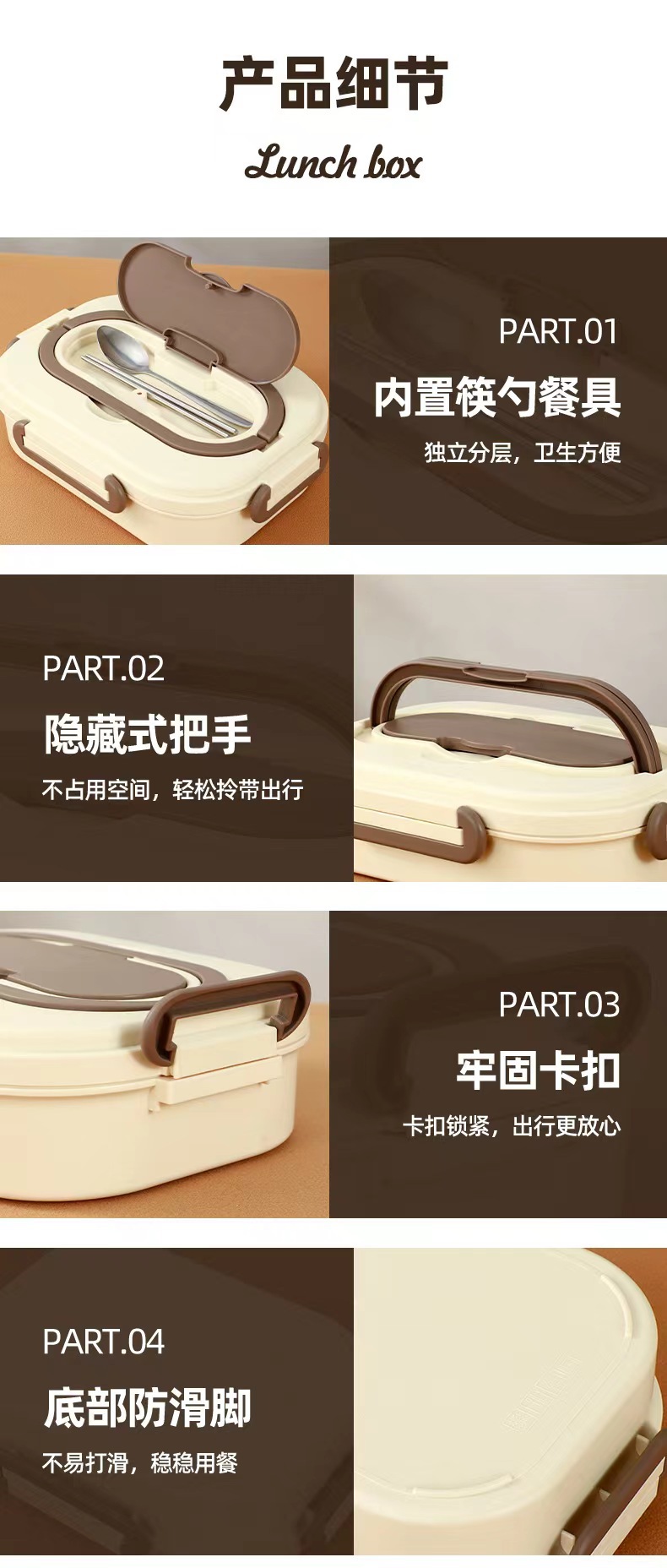 产品细节

Lunch box

PART.01

内置筷勺餐具

独立分层，卫生方便

PART.02

隐藏式把手

不占用空间，轻松拎带出行

PART.03

牢固卡扣

卡扣锁紧，出行更放心

PART.04

底部防滑脚

不易打滑，稳稳用餐