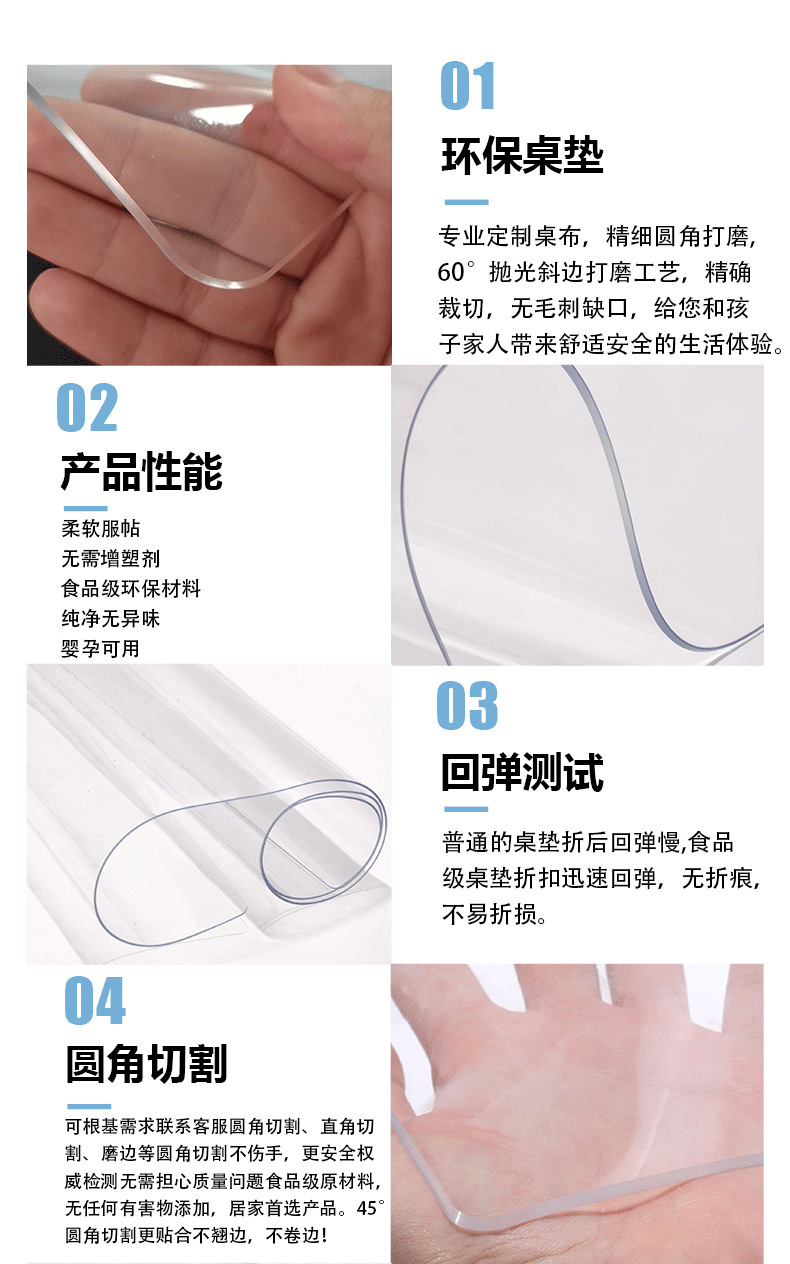 01

环保桌垫

专业定制桌布，精细圆角打磨，60°抛光斜边打磨工艺，精确裁切，无毛刺缺口，给您和孩子家人带来舒适安全的生活体验。

02

产品性能

柔软服帖
无需增塑剂
食品级环保材料
纯净无异味
婴孕可用

03

回弹测试

普通的桌垫折后回弹慢,食品级桌垫折扣迅速回弹，无折痕，不易折损。

04

圆角切割

可根基需求联系客服圆角切割、直角切割、磨边等圆角切割不伤手，更安全权威检测无需担心质量问题食品级原材料，无任何有害物添加，居家首选产品。45°圆角切割更贴合不翘边，不卷边！