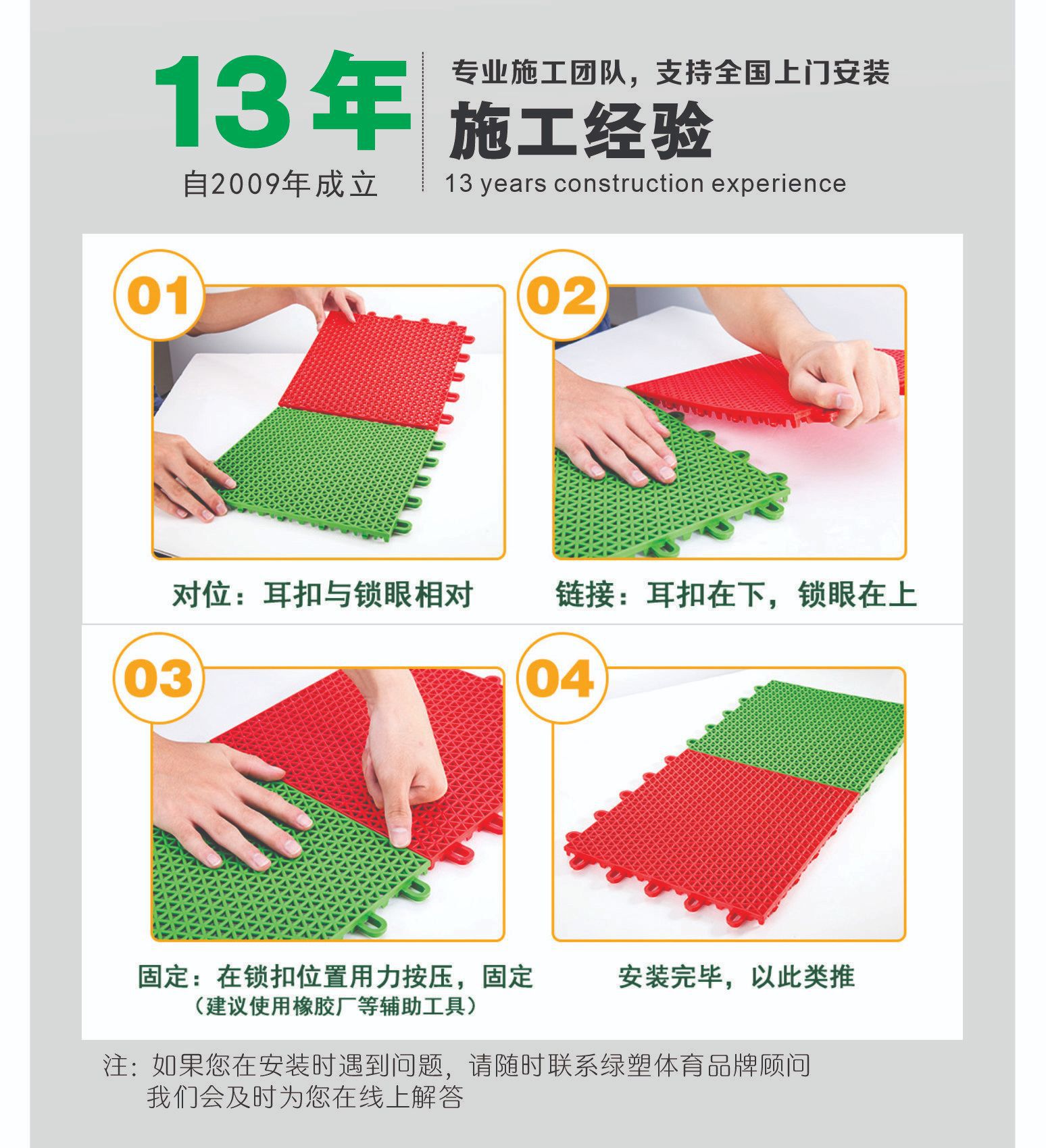 13年
自2009年成立

专业施工团队，支持全国上门安装
施工经验
13 years construction experience

01
对位：耳扣与锁眼相对

02
链接：耳扣在下，锁眼在上

03
固定：在锁扣位置用力按压，固定
（建议使用橡胶厂等辅助工具）

04
安装完毕，以此类推

注：如果您在安装时遇到问题，请随时联系绿塑体育品牌顾问
我们会及时为您在线上解答