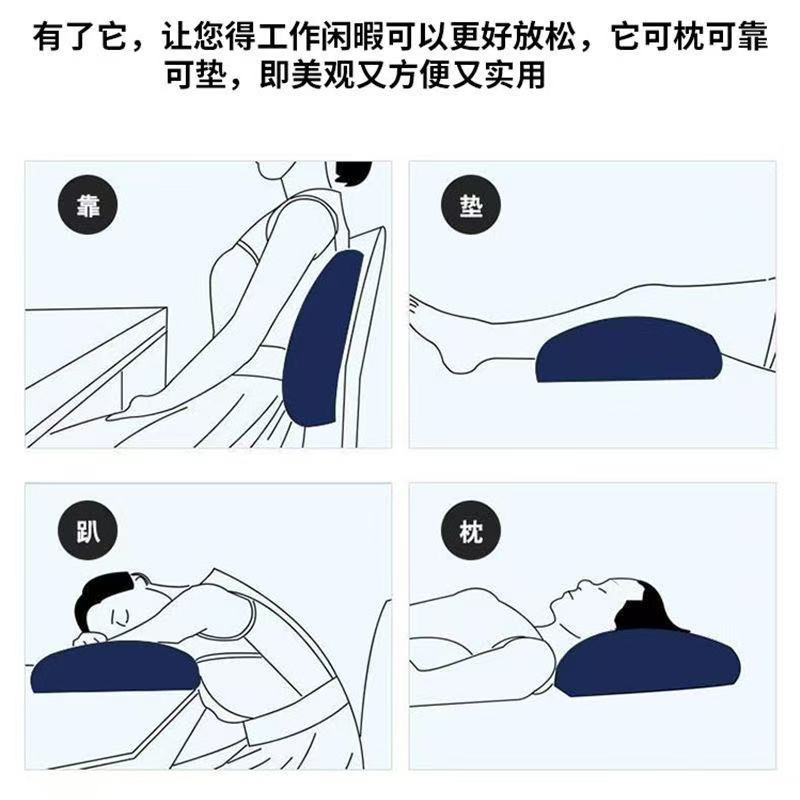 有了它，让您得工作闲暇可以更好放松，它可枕可靠可垫，即美观又方便又实用

靠

垫

趴

枕