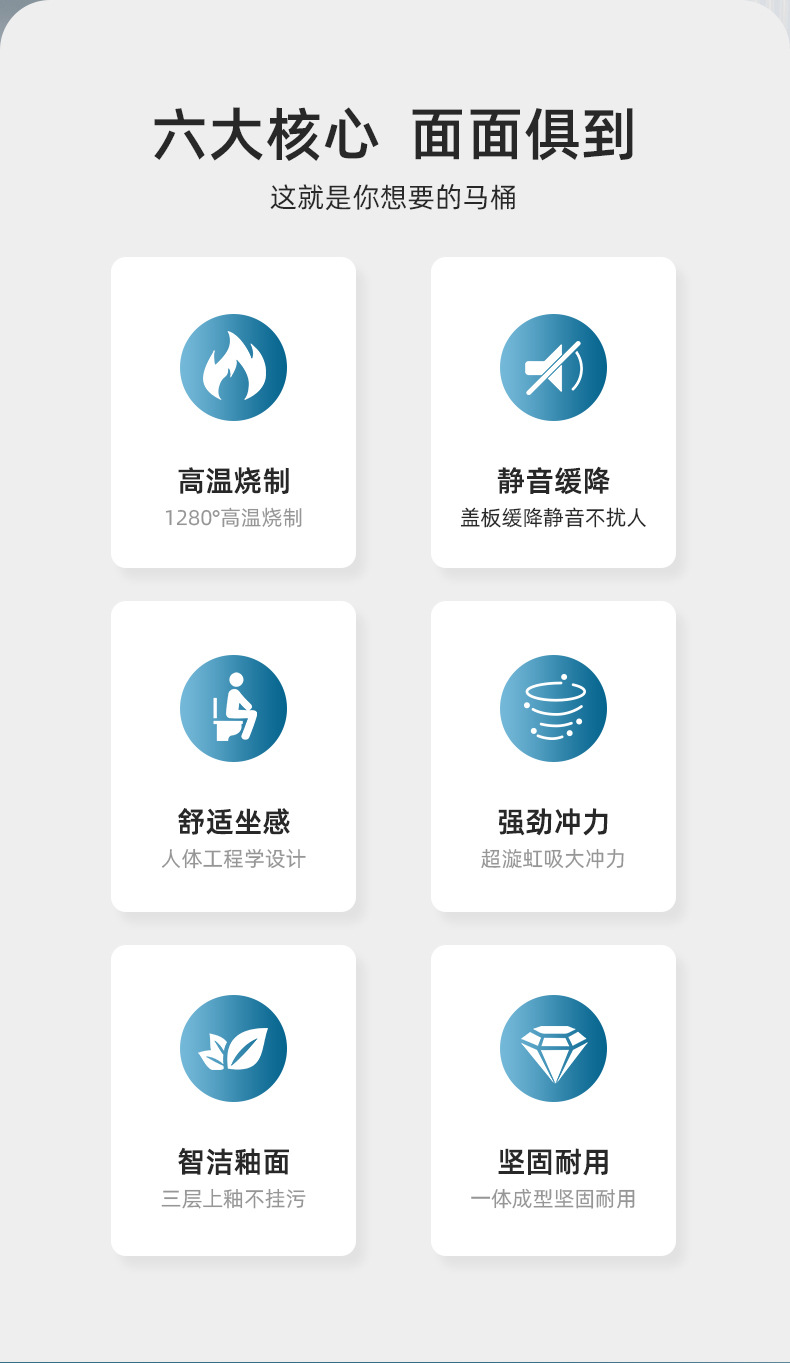 六大核心 面面俱到

这就是你想要的马桶

高温烧制

1280°高温烧制

静音缓降

盖板缓降静音不扰人

舒适坐感

人体工程学设计

强劲冲力

超漩虹吸大冲力

智洁釉面

三层上釉不挂污

坚固耐用

一体成型坚固耐用